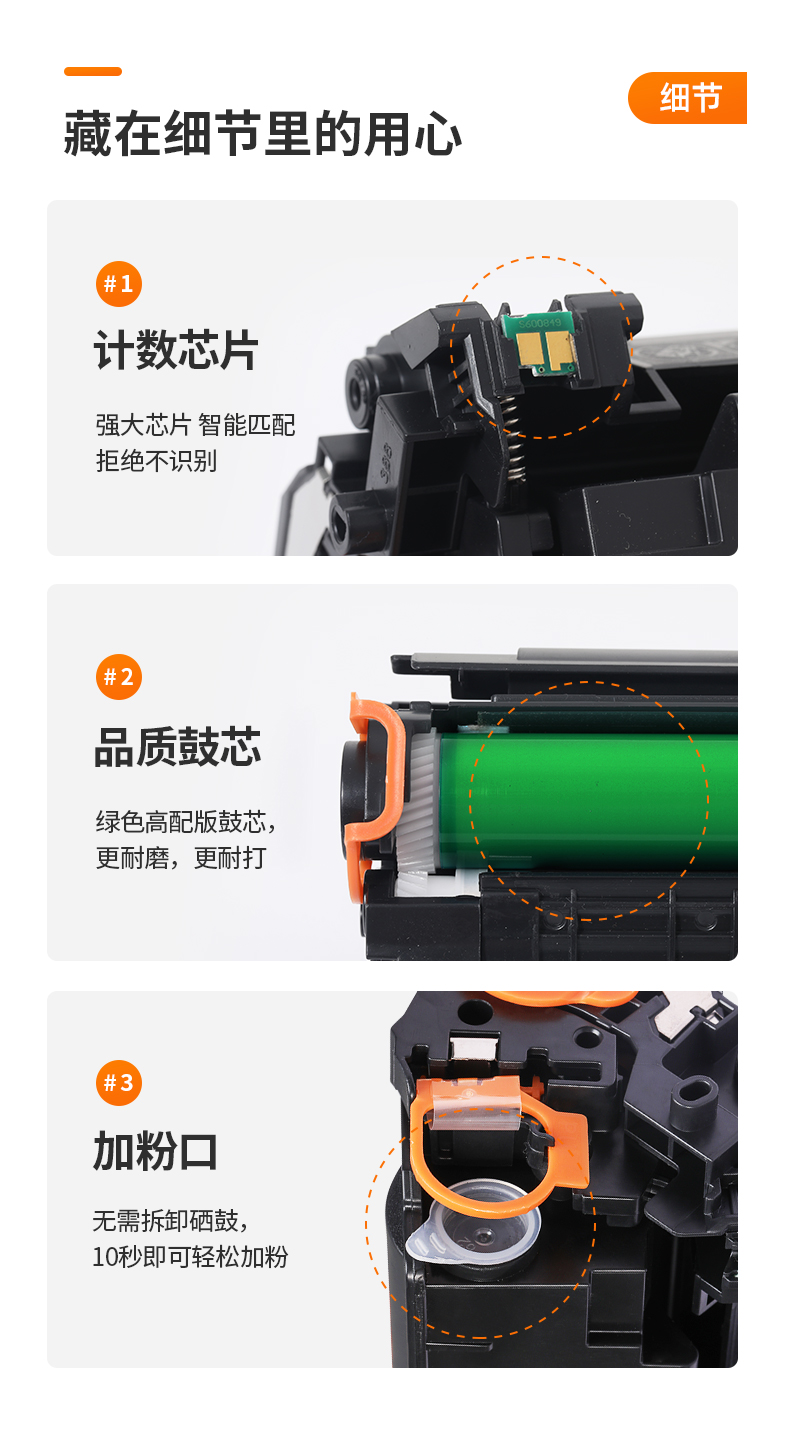 藏在细节里的用心

细节

#1

计数芯片

强大芯片 智能匹配
拒绝不识别

#2

品质鼓芯

绿色高配版鼓芯，
更耐磨，更耐打

#3

加粉口

无需拆卸硒鼓，
10秒即可轻松加粉