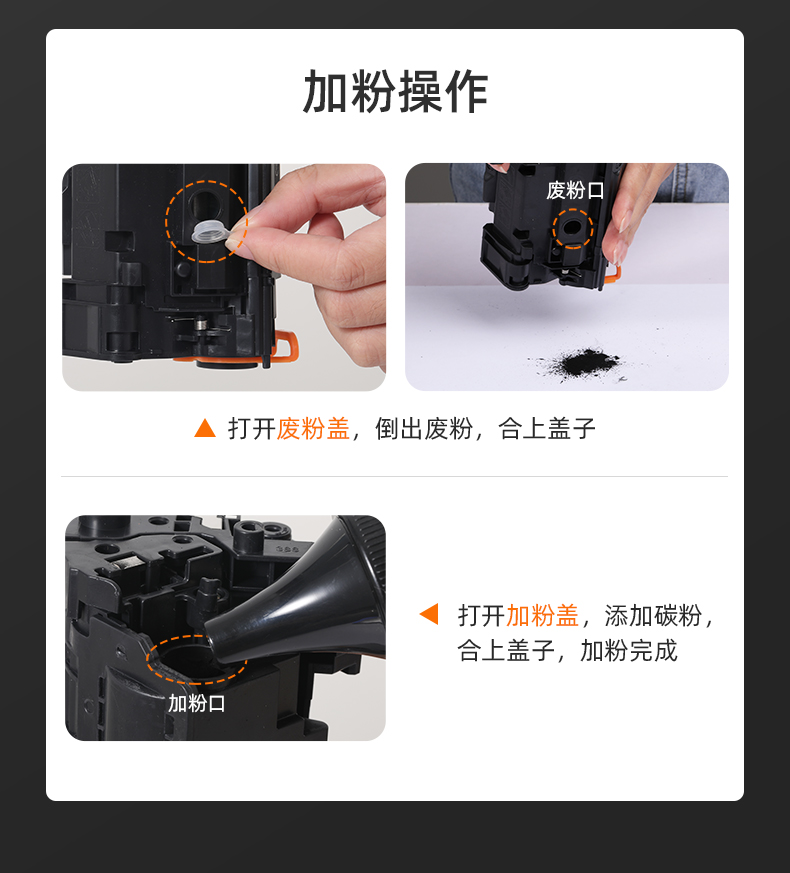 加粉操作

废粉口

▲ 打开废粉盖，倒出废粉，合上盖子

加粉口

◀ 打开加粉盖，添加碳粉，合上盖子，加粉完成