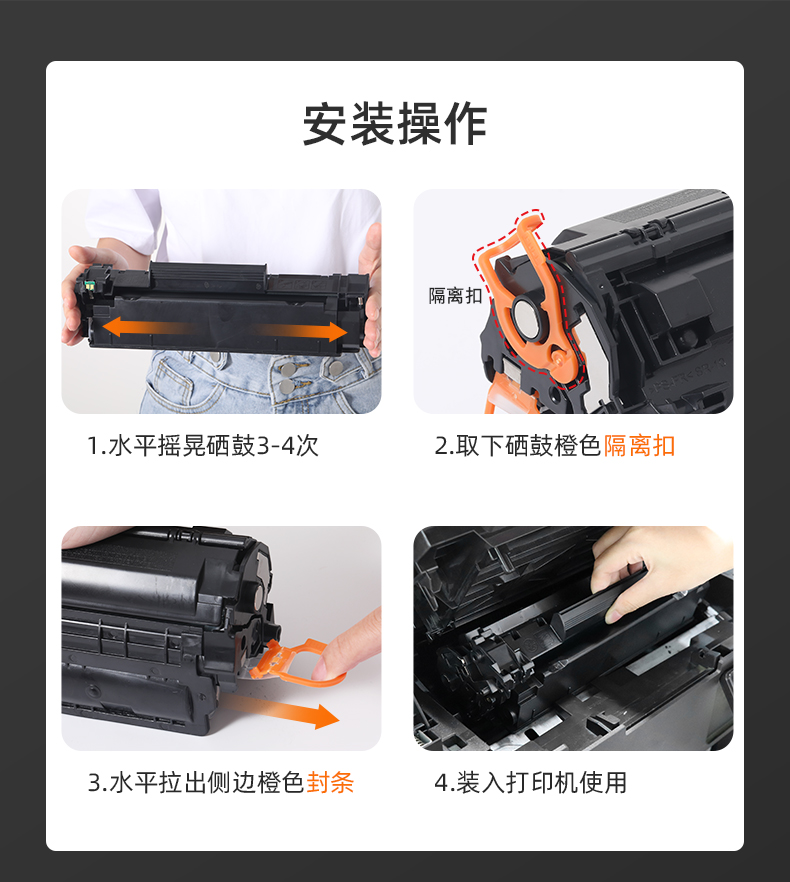 安装操作

隔离扣

1.水平摇晃硒鼓3-4次

2.取下硒鼓橙色隔离扣

3.水平拉出侧边橙色封条

4.装入打印机使用