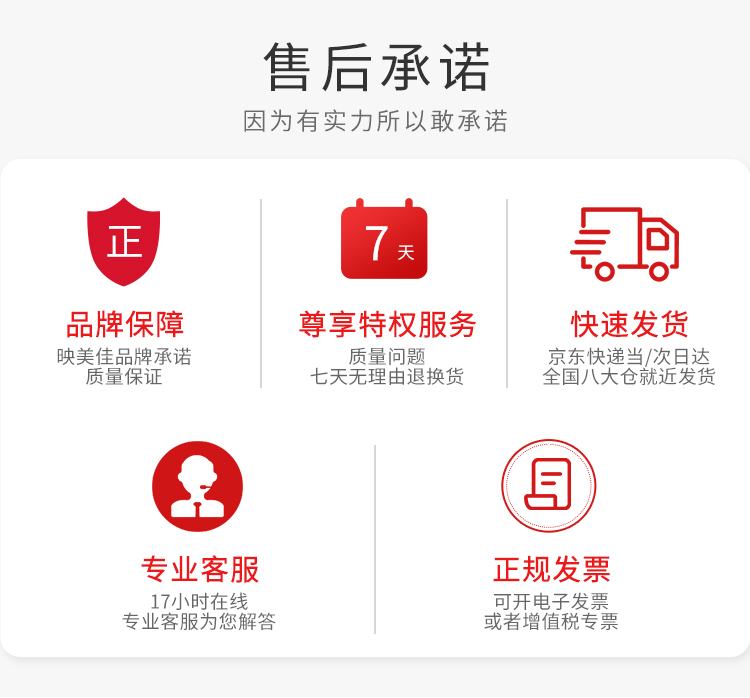 售后承诺

因为有实力所以敢承诺

正

品牌保障

映美佳品牌承诺
质量保证

7天

尊享特权服务

质量问题
七天无理由退换货

快速发货

京东快递当/次日达
全国八大仓就近发货

专业客服

17小时在线
专业客服为您解答

正规发票

可开电子发票
或者增值税专票