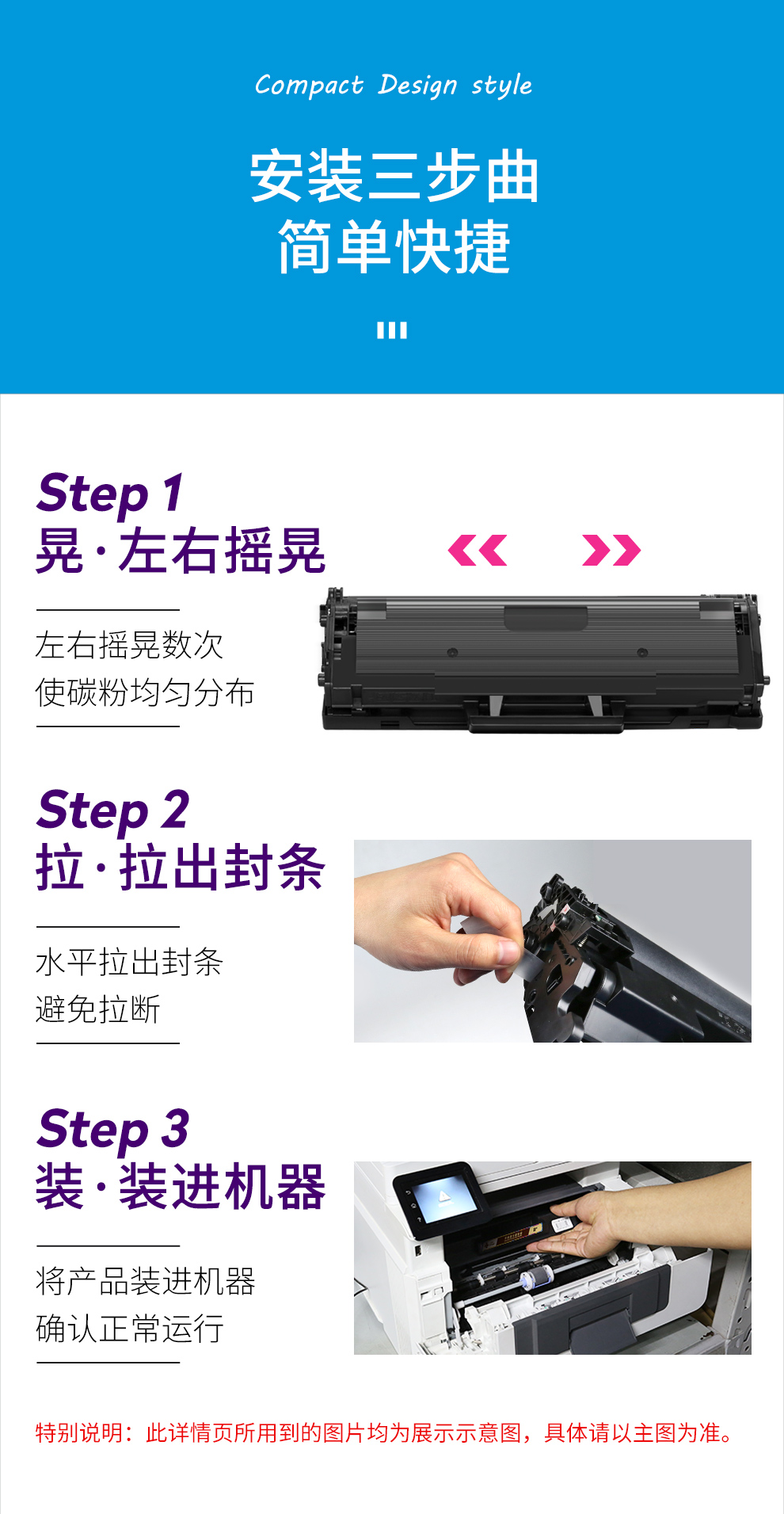 Compact Design style

安装三步曲
简单快捷

Step 1
晃·左右摇晃

左右摇晃数次
使碳粉均匀分布

Step 2
拉·拉出封条

水平拉出封条
避免拉断

Step 3
装·装进机器

将产品装进机器
确认正常运行

特别说明：此详情页所用到的图片均为展示示意图，具体请以主图为准。