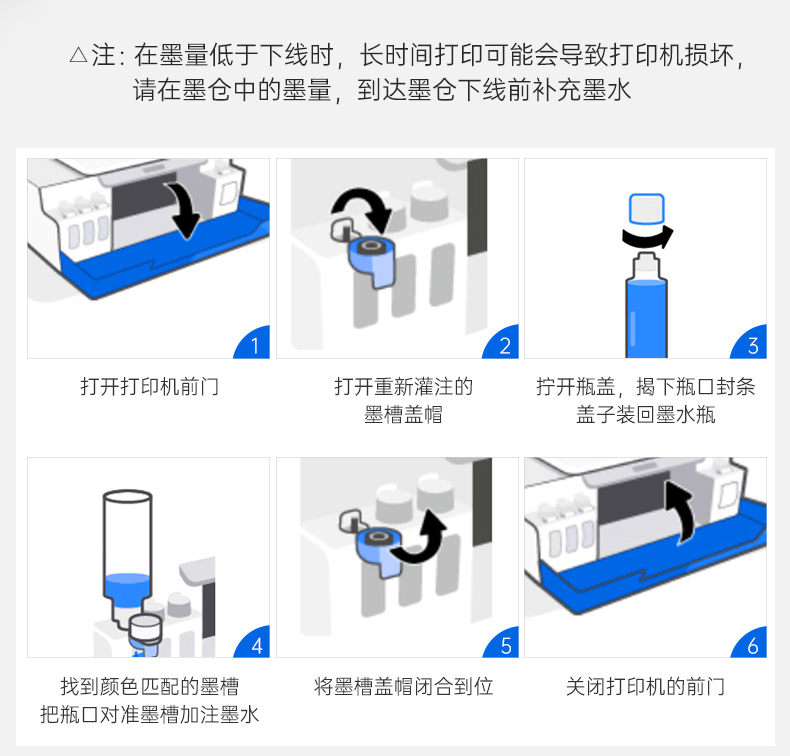 △注：在墨量低于下线时，长时间打印可能会导致打印机损坏，请在墨仓中的墨量，到达墨仓下线前补充墨水

1
打开打印机前门

2
打开重新灌注的墨槽盖帽

3
拧开瓶盖，揭下瓶口封条盖子装回墨水瓶

4
找到颜色匹配的墨槽把瓶口对准墨槽加注墨水

5
将墨槽盖帽闭合到位

6
关闭打印机的前门