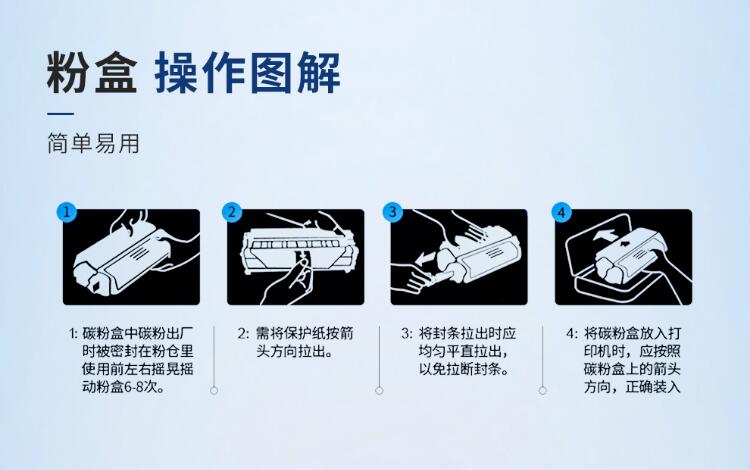 粉盒 操作图解

简单易用

1

2

3

4

1: 碳粉盒中碳粉出厂时被密封在粉仓里使用前左右摇晃摇动粉盒6-8次。

2: 需将保护纸按箭头方向拉出。

3: 将封条拉出时应均匀平直拉出，以免拉断封条。

4: 将碳粉盒放入打印机时，应按照碳粉盒上的箭头方向，正确装入