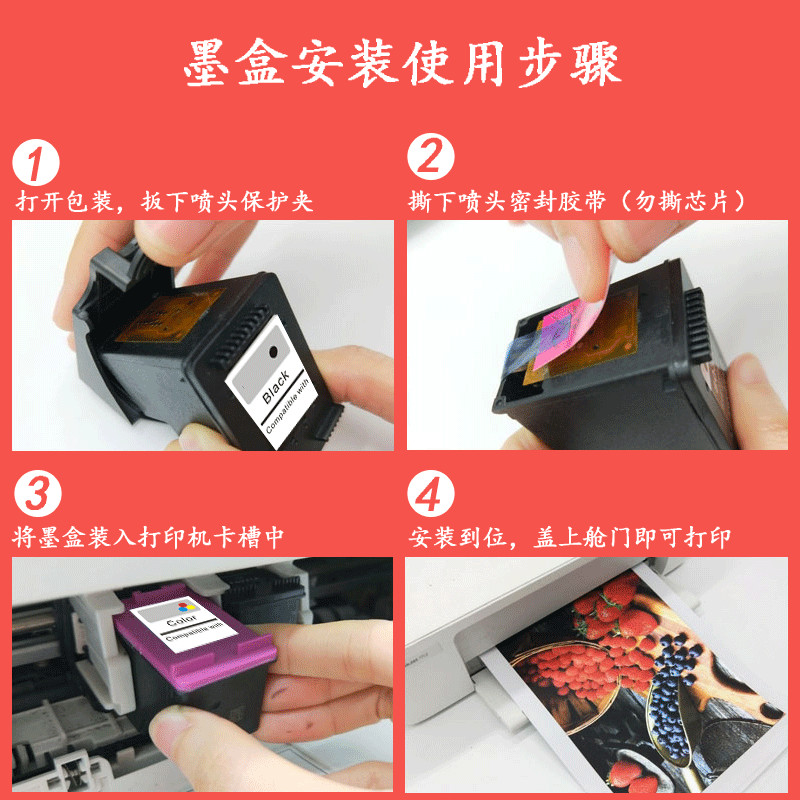 墨盒安装使用步骤

1
打开包装，扳下喷头保护夹

Black
Compatible with

2
撕下喷头密封胶带（勿撕芯片）

3
将墨盒装入打印机卡槽中

Color
Compatible with

4
安装到位，盖上舱门即可打印