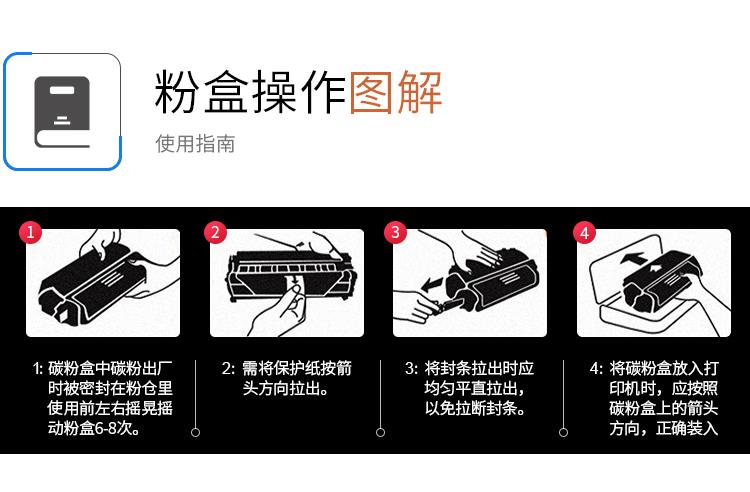 粉盒操作图解

使用指南

1

2

3

4

1: 碳粉盒中碳粉出厂时被密封在粉仓里使用前左右摇晃摇动粉盒6-8次。

2: 需将保护纸按箭头方向拉出。

3: 将封条拉出时应均匀平直拉出，以免拉断封条。

4: 将碳粉盒放入打印机时，应按照碳粉盒上的箭头方向，正确装入