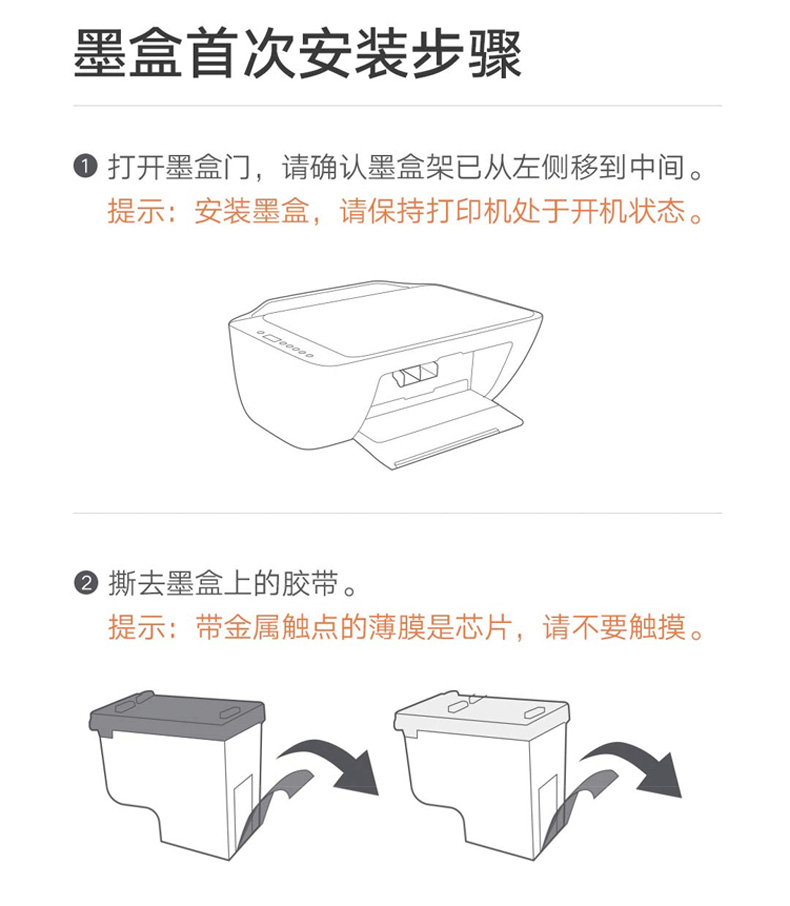 墨盒首次安装步骤

❶ 打开墨盒门，请确认墨盒架已从左侧移到中间。
提示：安装墨盒，请保持打印机处于开机状态。

❷ 撕去墨盒上的胶带。
提示：带金属触点的薄膜是芯片，请不要触摸。