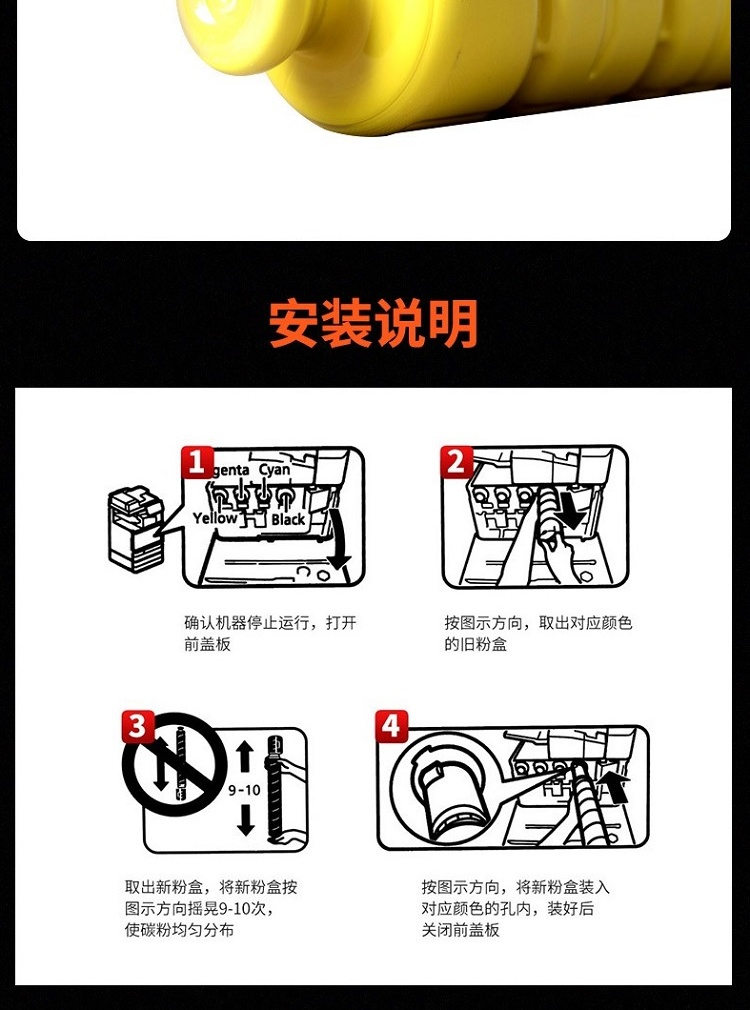 安装说明

1
genta Cyan
Yellow Black

确认机器停止运行，打开前盖板

2

按图示方向，取出对应颜色的旧粉盒

3
9-10

取出新粉盒，将新粉盒按图示方向摇晃9-10次，使碳粉均匀分布

4

按图示方向，将新粉盒装入对应颜色的孔内，装好后关闭前盖板