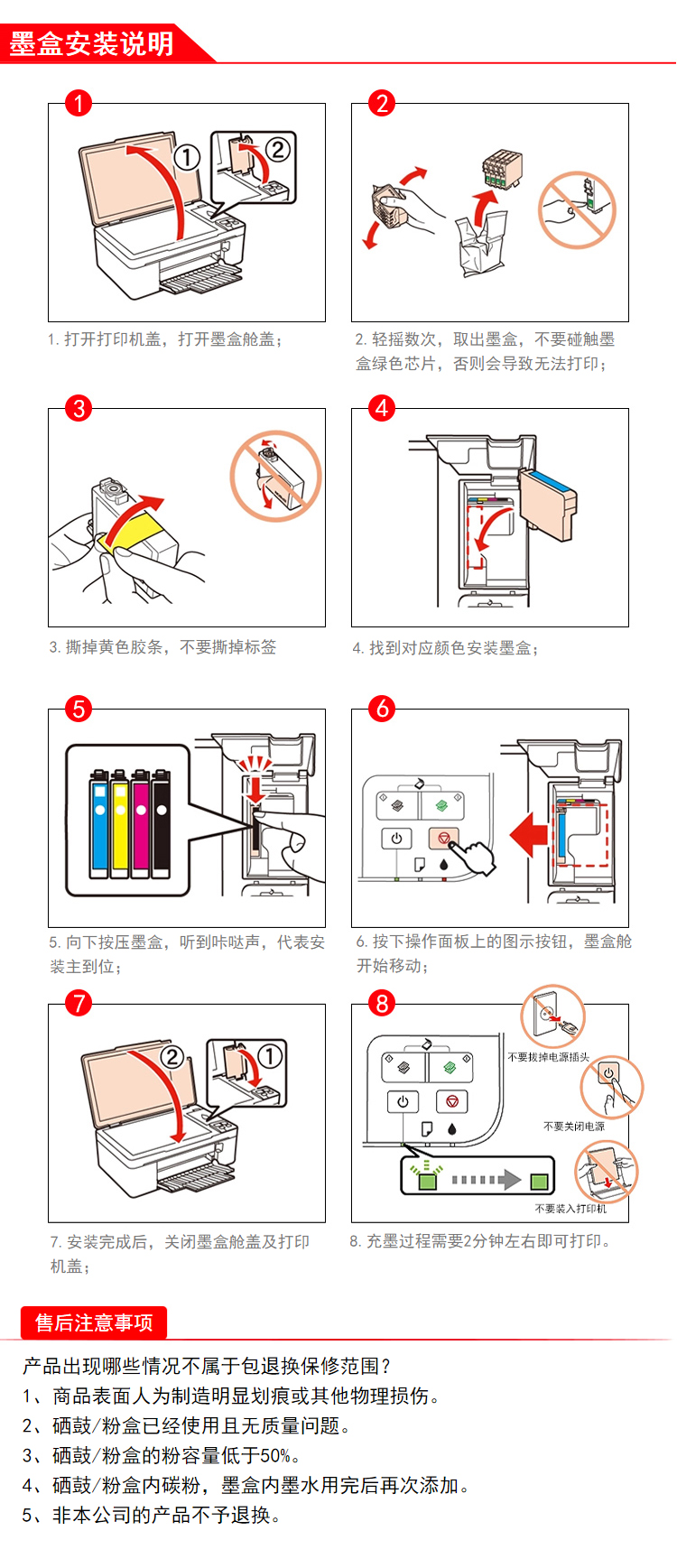 墨盒安装说明

1
①
②
1. 打开打印机盖，打开墨盒舱盖；

2
2. 轻摇数次，取出墨盒，不要碰触墨盒绿色芯片，否则会导致无法打印；

3
3. 撕掉黄色胶条，不要撕掉标签

4
4. 找到对应颜色安装墨盒；

5
5. 向下按压墨盒，听到咔哒声，代表安装主到位；

6
6. 按下操作面板上的图示按钮，墨盒舱开始移动；

7
②
①
7. 安装完成后，关闭墨盒舱盖及打印机盖；

8
不要拔掉电源插头
不要关闭电源
不要装入打印机
8. 充墨过程需要2分钟左右即可打印。

售后注意事项

产品出现哪些情况不属于包退换保修范围？
1、商品表面人为制造明显划痕或其他物理损伤。
2、硒鼓/粉盒已经使用且无质量问题。
3、硒鼓/粉盒的粉容量低于50%。
4、硒鼓/粉盒内碳粉，墨盒内墨水用完后再次添加。
5、非本公司的产品不予退换。