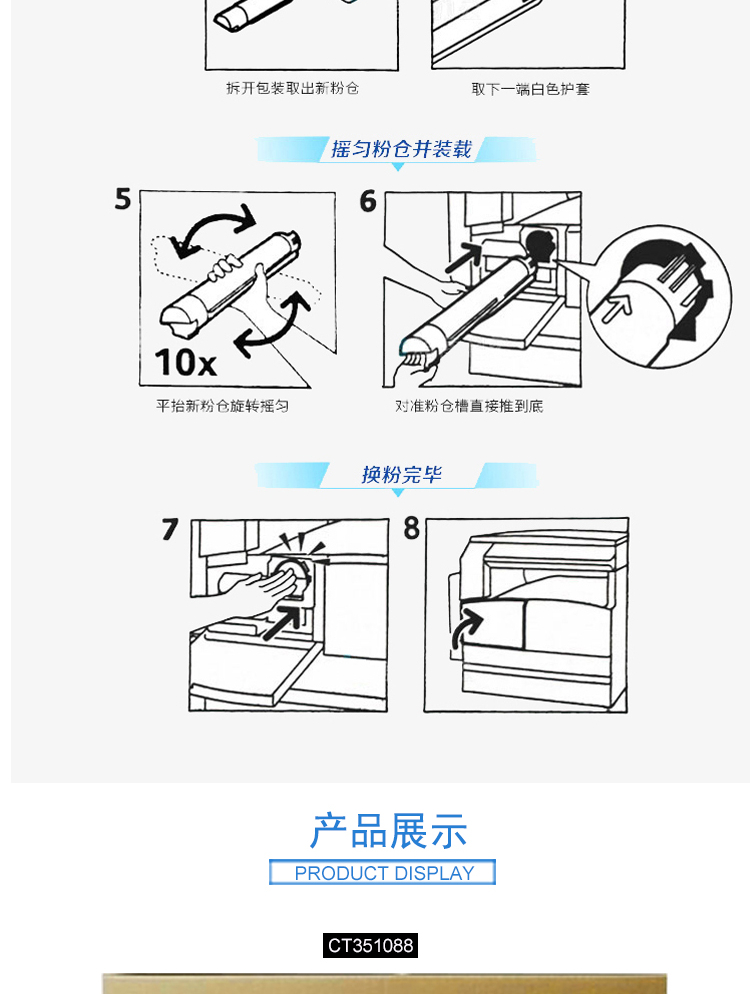 拆开包装取出新粉仓

取下一端白色护套

摇匀粉仓并装载

5

10x

平抬新粉仓旋转摇匀

6

对准粉仓槽直接推到底

换粉完毕

7

8

产品展示

PRODUCT DISPLAY

CT351088