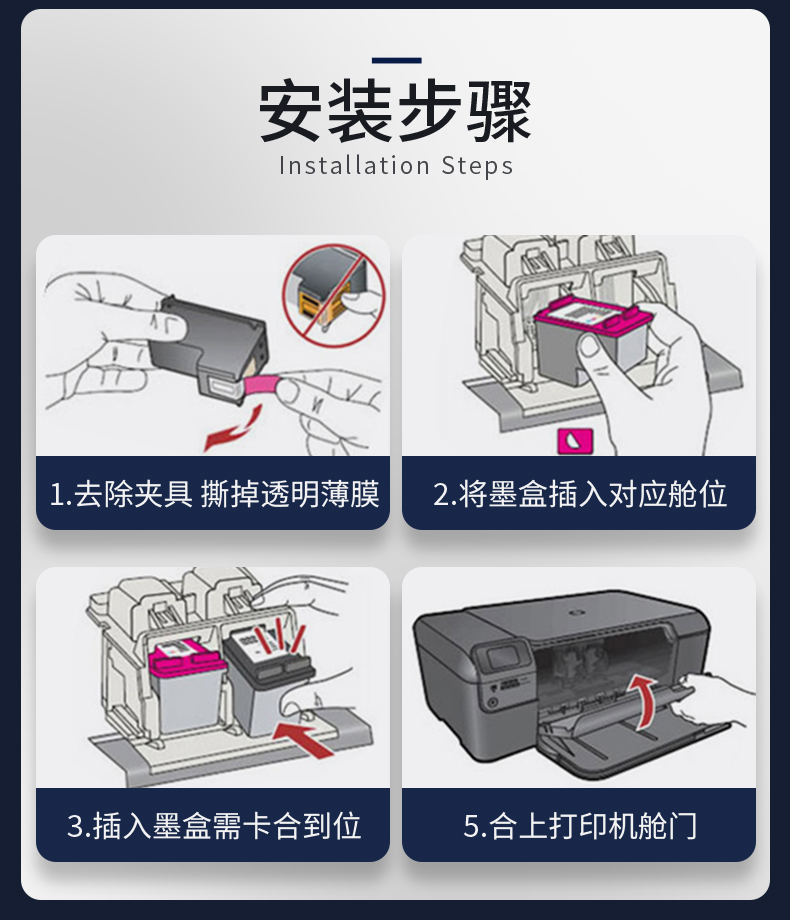 安装步骤
Installation Steps

1.去除夹具 撕掉透明薄膜

2.将墨盒插入对应舱位

3.插入墨盒需卡合到位

5.合上打印机舱门