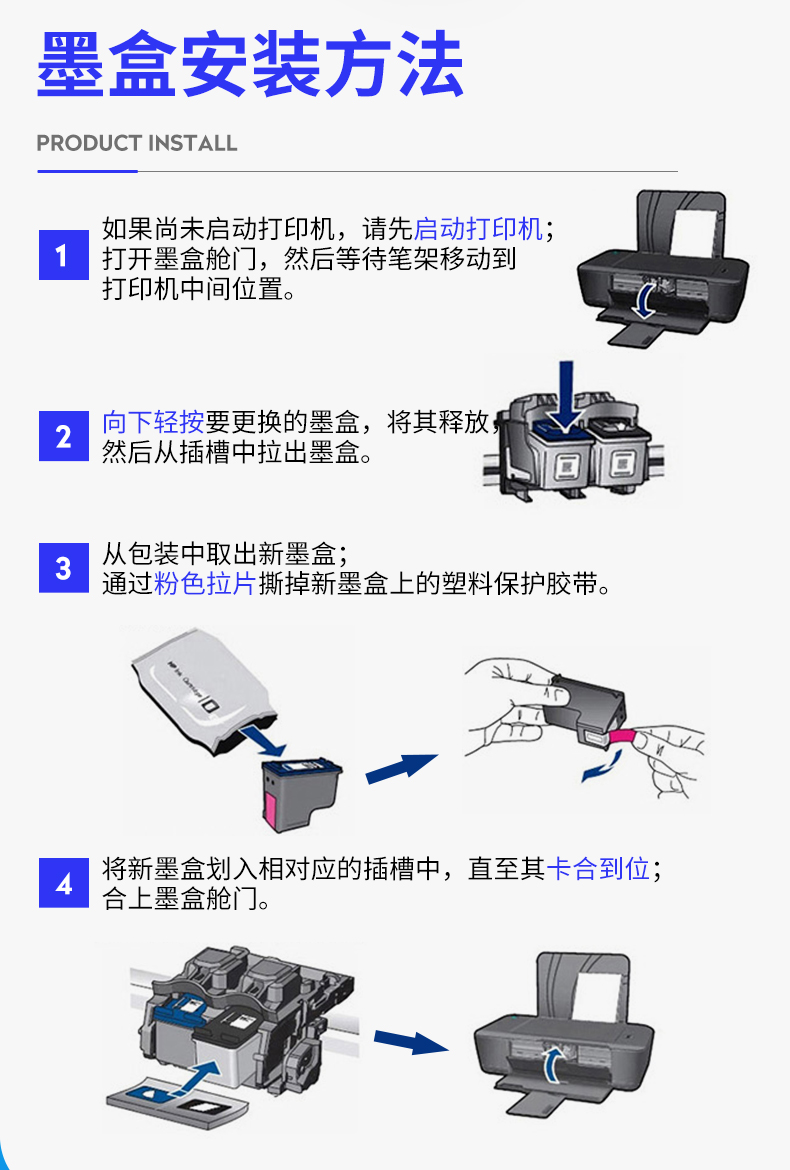 墨盒安装方法

PRODUCT INSTALL

1
如果尚未启动打印机，请先启动打印机；打开墨盒舱门，然后等待笔架移动到打印机中间位置。

2
向下轻按要更换的墨盒，将其释放，然后从插槽中拉出墨盒。

3
从包装中取出新墨盒；通过粉色拉片撕掉新墨盒上的塑料保护胶带。

4
将新墨盒划入相对应的插槽中，直至其卡合到位；合上墨盒舱门。