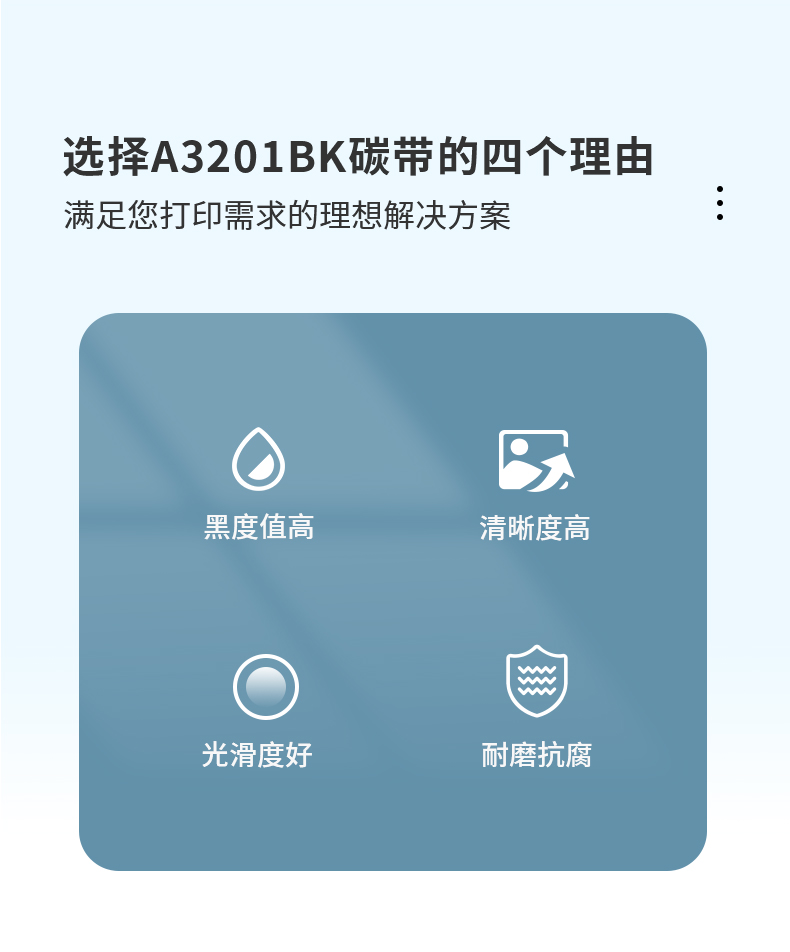 选择A3201BK碳带的四个理由

满足您打印需求的理想解决方案

黑度值高

清晰度高

光滑度好

耐磨抗腐