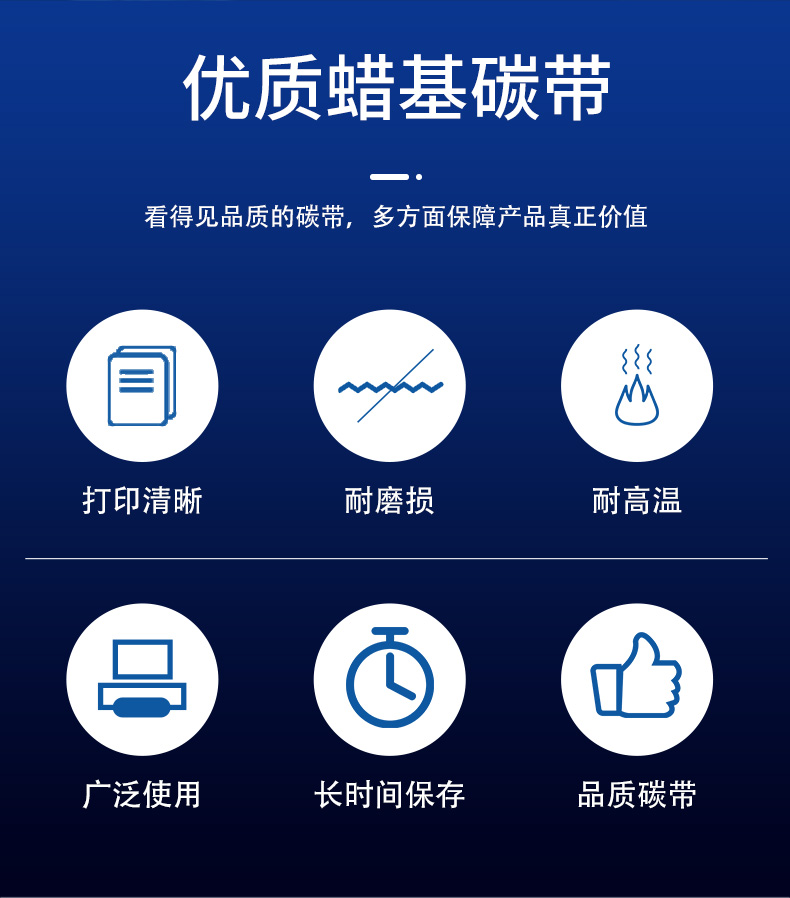 优质蜡基碳带

看得见品质的碳带，多方面保障产品真正价值

打印清晰

耐磨损

耐高温

广泛使用

长时间保存

品质碳带