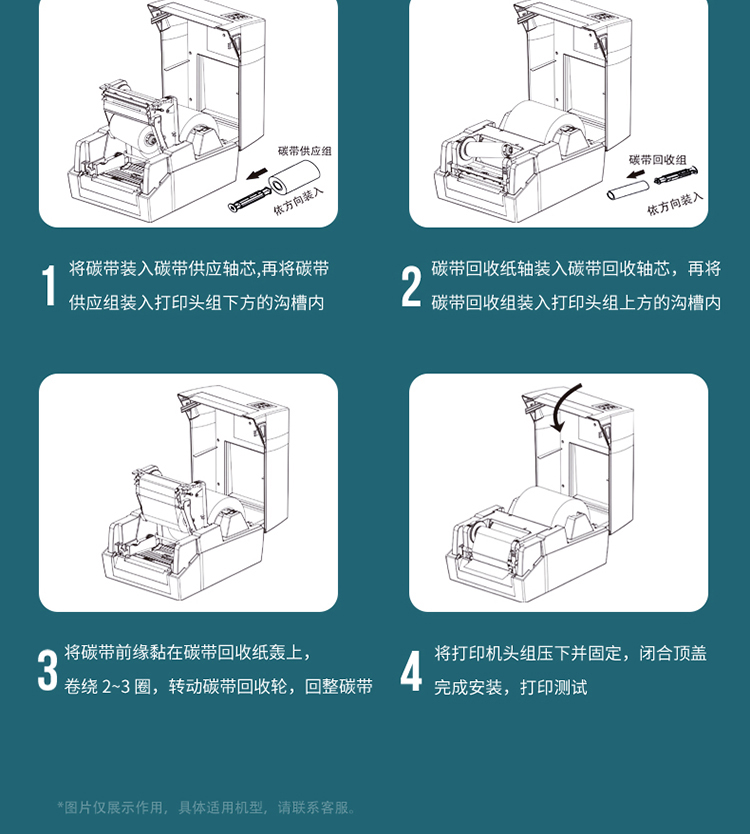 碳带供应组

依方向装入

碳带回收组

依方向装入

1 将碳带装入碳带供应轴芯,再将碳带供应组装入打印头组下方的沟槽内

2 碳带回收纸轴装入碳带回收轴芯，再将碳带回收组装入打印头组上方的沟槽内

3 将碳带前缘黏在碳带回收纸轰上，卷绕 2~3 圈，转动碳带回收轮，回整碳带

4 将打印机头组压下并固定，闭合顶盖完成安装，打印测试

*图片仅展示作用，具体适用机型，请联系客服。