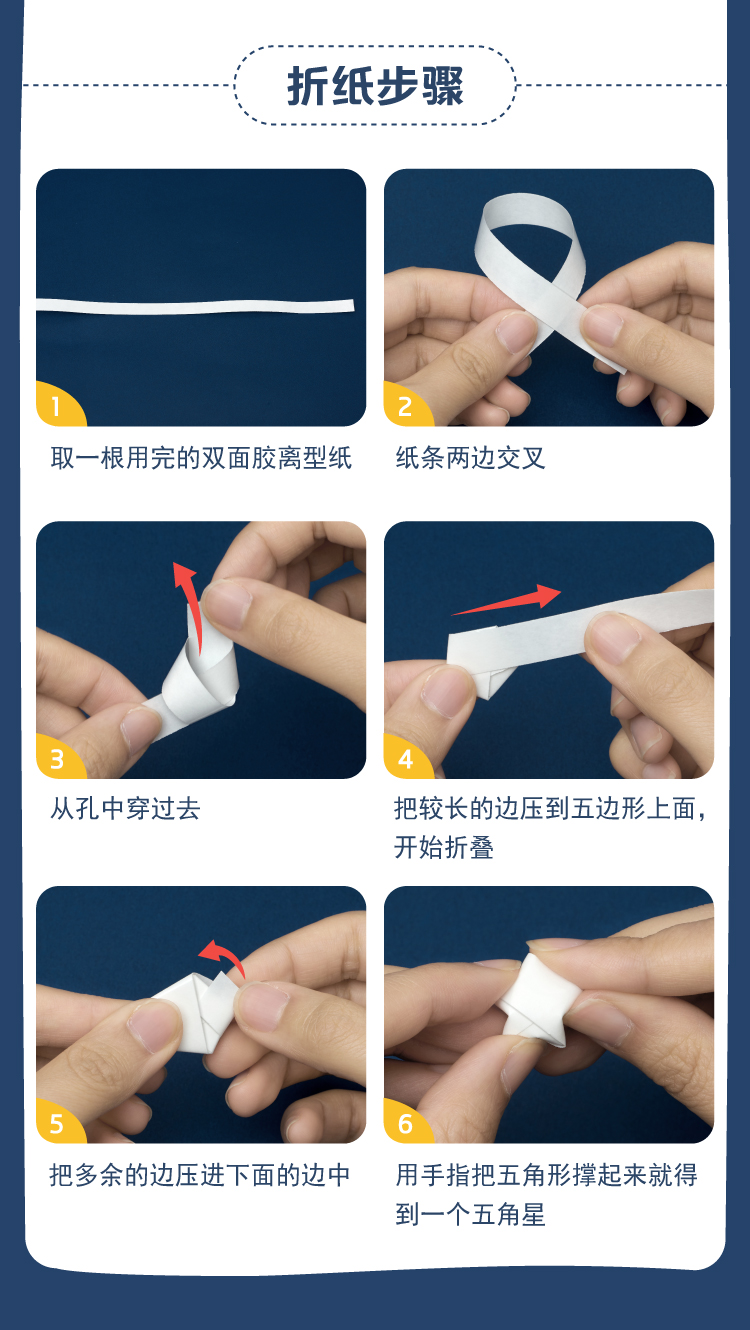 折纸步骤

1
取一根用完的双面胶离型纸

2
纸条两边交叉

3
从孔中穿过去

4
把较长的边压到五边形上面，开始折叠

5
把多余的边压进下面的边中

6
用手指把五角形撑起来就得到一个五角星