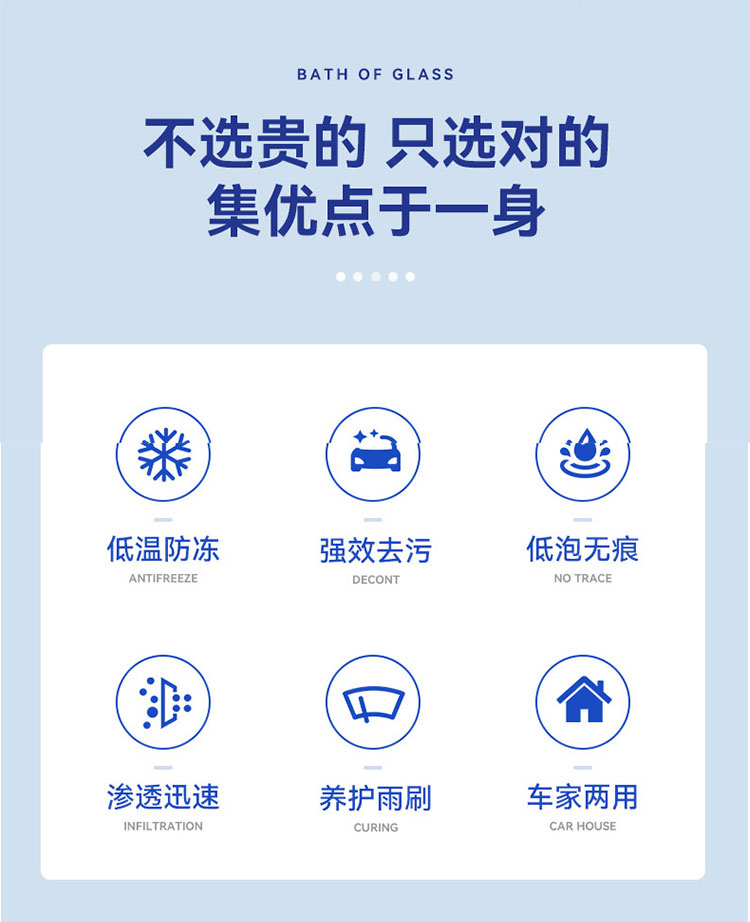 BATH OF GLASS

不选贵的 只选对的
集优点于一身

低温防冻
ANTIFREEZE

强效去污
DECONT

低泡无痕
NO TRACE

渗透迅速
INFILTRATION

养护雨刷
CURING

车家两用
CAR HOUSE