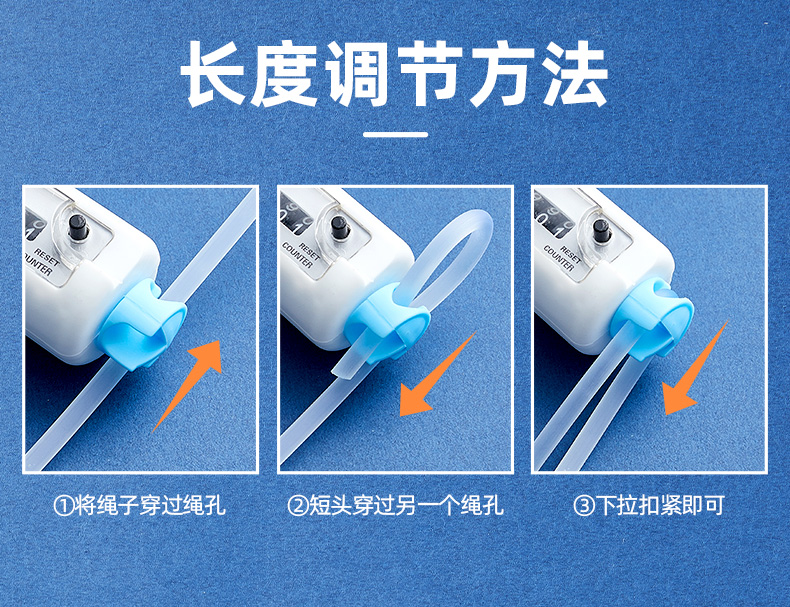 长度调节方法

RESET
COUNTER

RESET
COUNTER

RESET
COUNTER

①将绳子穿过绳孔

②短头穿过另一个绳孔

③下拉扣紧即可