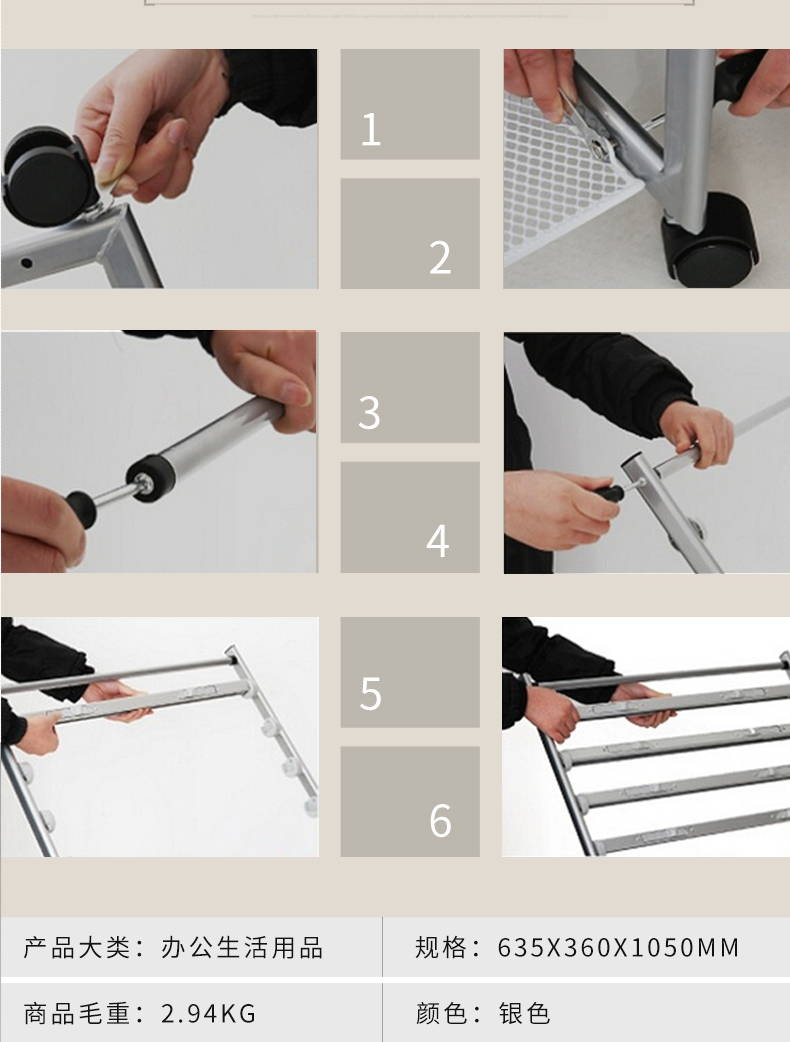 1

2

3

4

5

6

| 产品大类：办公生活用品 | 规格：635X360X1050MM |
|---|---|
| 商品毛重：2.94KG | 颜色：银色 |