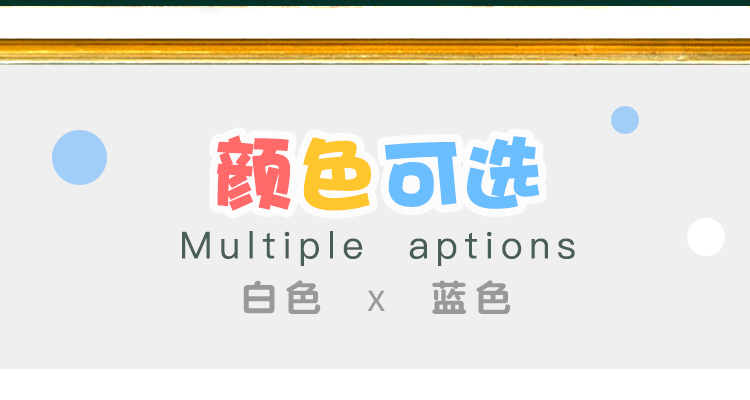 颜色可选

Multiple aptions

白色 x 蓝色