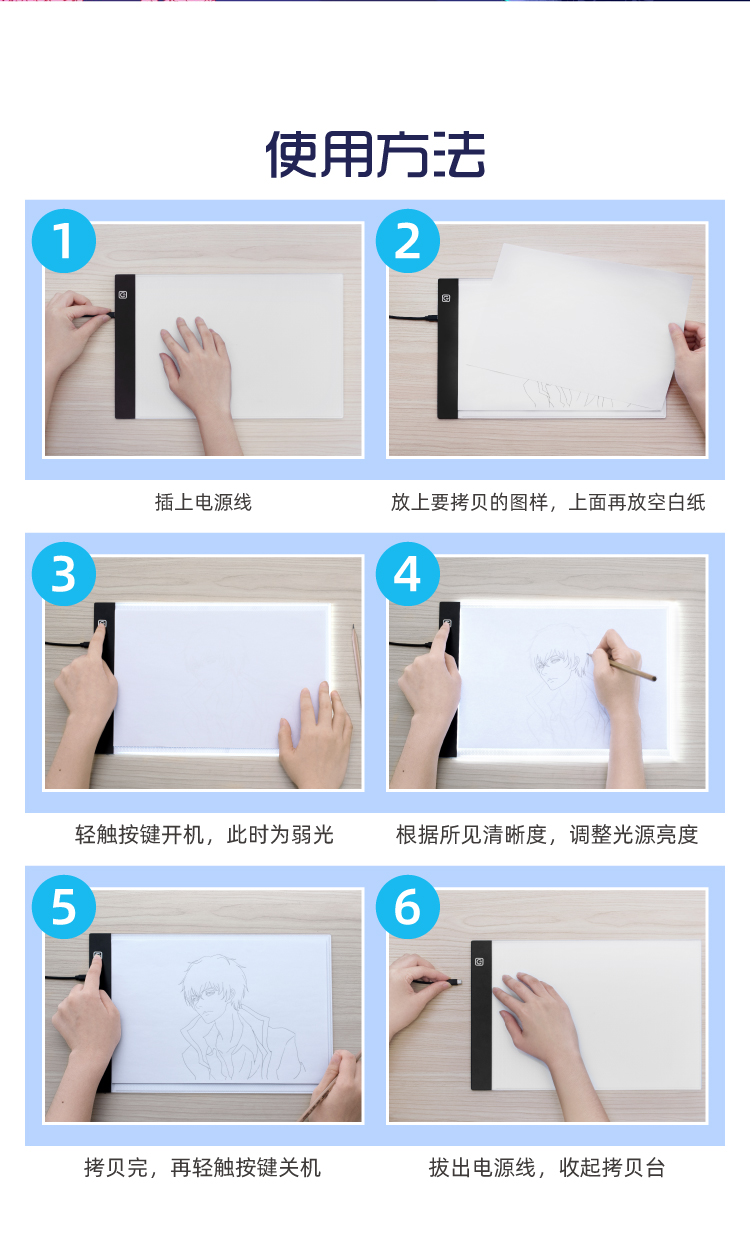 使用方法

1

插上电源线

2

放上要拷贝的图样，上面再放空白纸

3

轻触按键开机，此时为弱光

4

根据所见清晰度，调整光源亮度

5

拷贝完，再轻触按键关机

6

拔出电源线，收起拷贝台