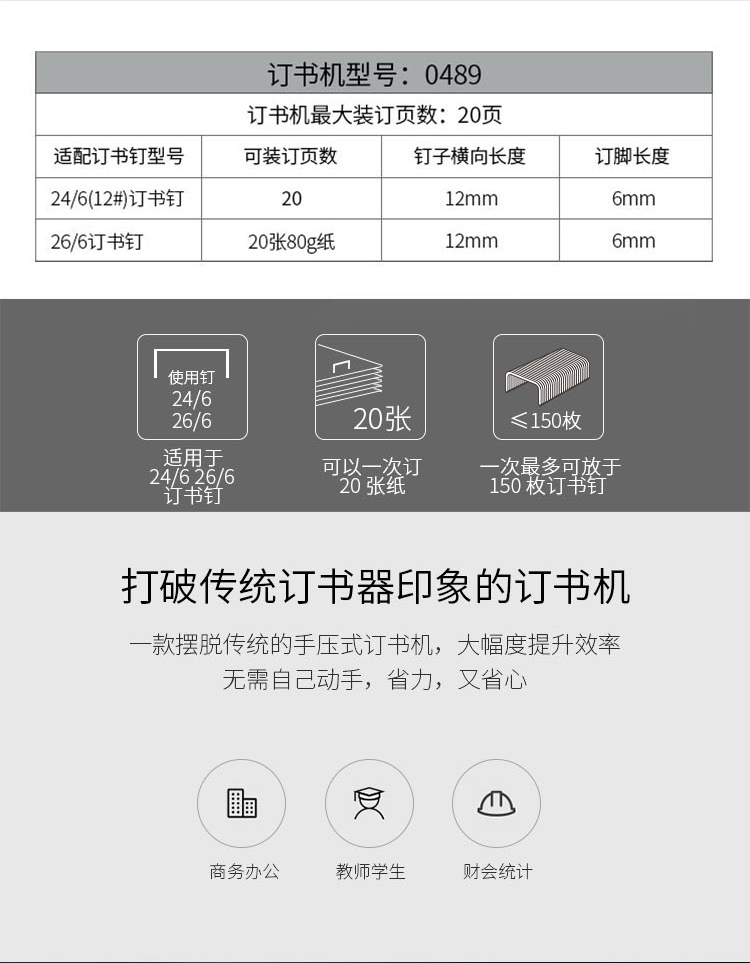 | 订书机型号：0489 | | | |
|---|---|---|---|
| 订书机最大装订页数：20页 | | | |
| 适配订书钉型号 | 可装订页数 | 钉子横向长度 | 订脚长度 |
| 24/6(12#)订书钉 | 20 | 12mm | 6mm |
| 26/6订书钉 | 20张80g纸 | 12mm | 6mm |

使用钉
24/6
26/6

适用于
24/6 26/6
订书钉

20张

可以一次订
20张纸

≤150枚

一次最多可放于
150枚订书钉

打破传统订书器印象的订书机

一款摆脱传统的手压式订书机，大幅度提升效率
无需自己动手，省力，又省心

商务办公

教师学生

财会统计