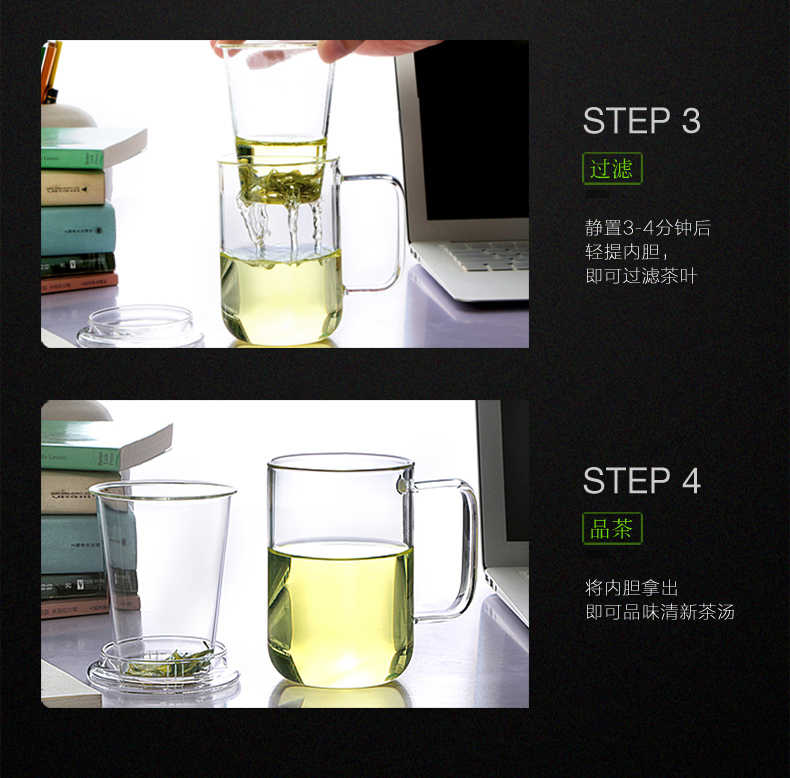 STEP 3

过滤

静置3-4分钟后
轻提内胆，
即可过滤茶叶

STEP 4

品茶

将内胆拿出
即可品味清新茶汤