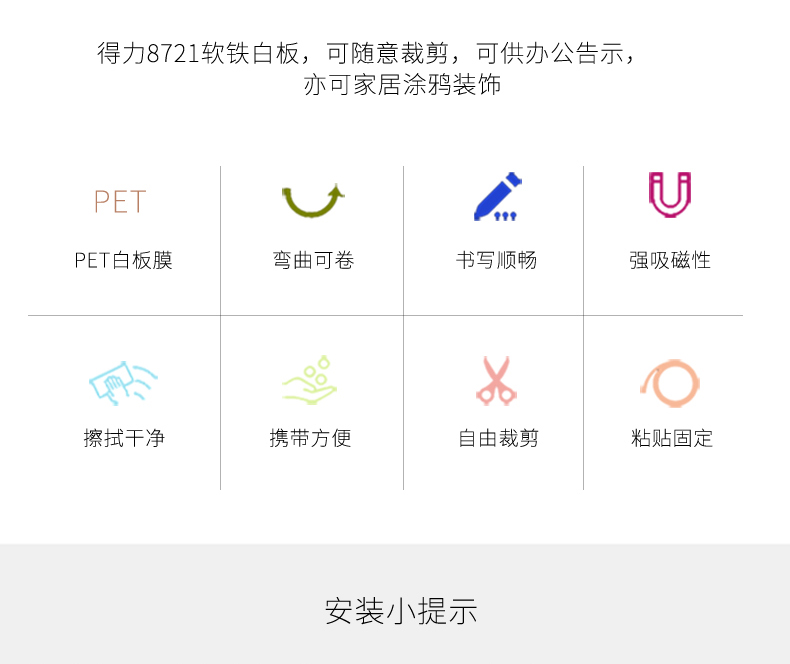 得力8721软铁白板，可随意裁剪，可供办公告示，
亦可家居涂鸦装饰

PET

PET白板膜

弯曲可卷

书写顺畅

强吸磁性

擦拭干净

携带方便

自由裁剪

粘贴固定

安装小提示