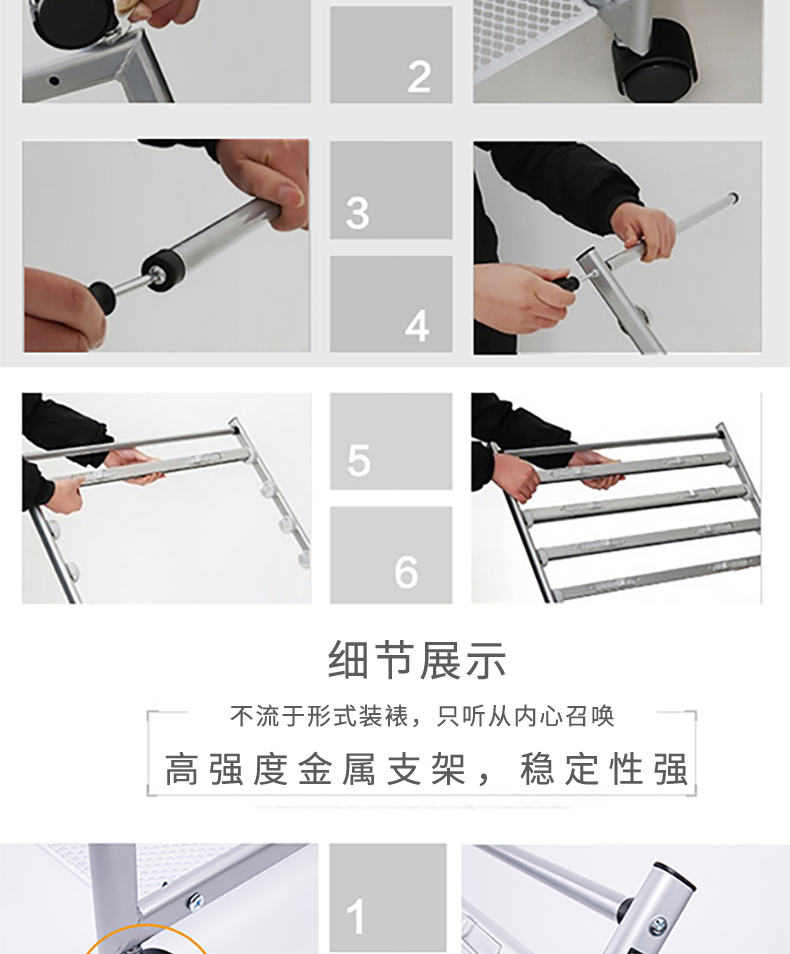 2

3

4

5

6

细节展示

不流于形式装裱，只听从内心召唤

高强度金属支架，稳定性强

1