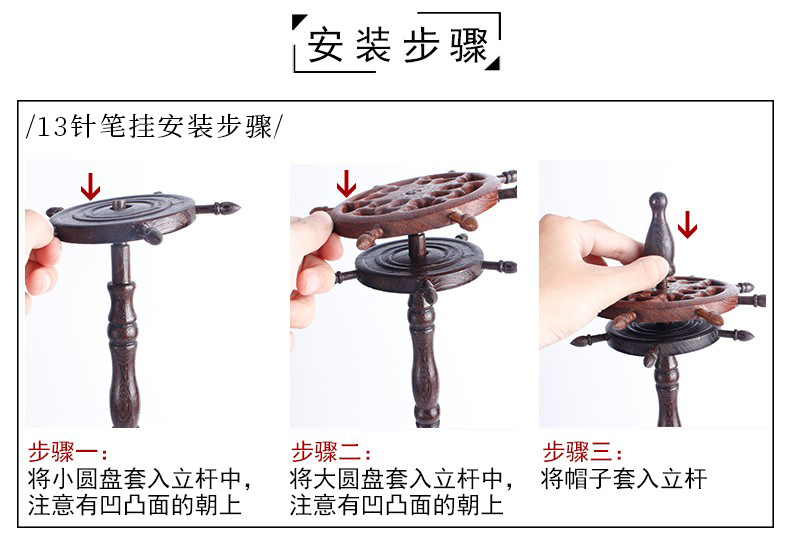 安装步骤

/13针笔挂安装步骤/

步骤一：
将小圆盘套入立杆中，注意有凹凸面的朝上

步骤二：
将大圆盘套入立杆中，注意有凹凸面的朝上

步骤三：
将帽子套入立杆