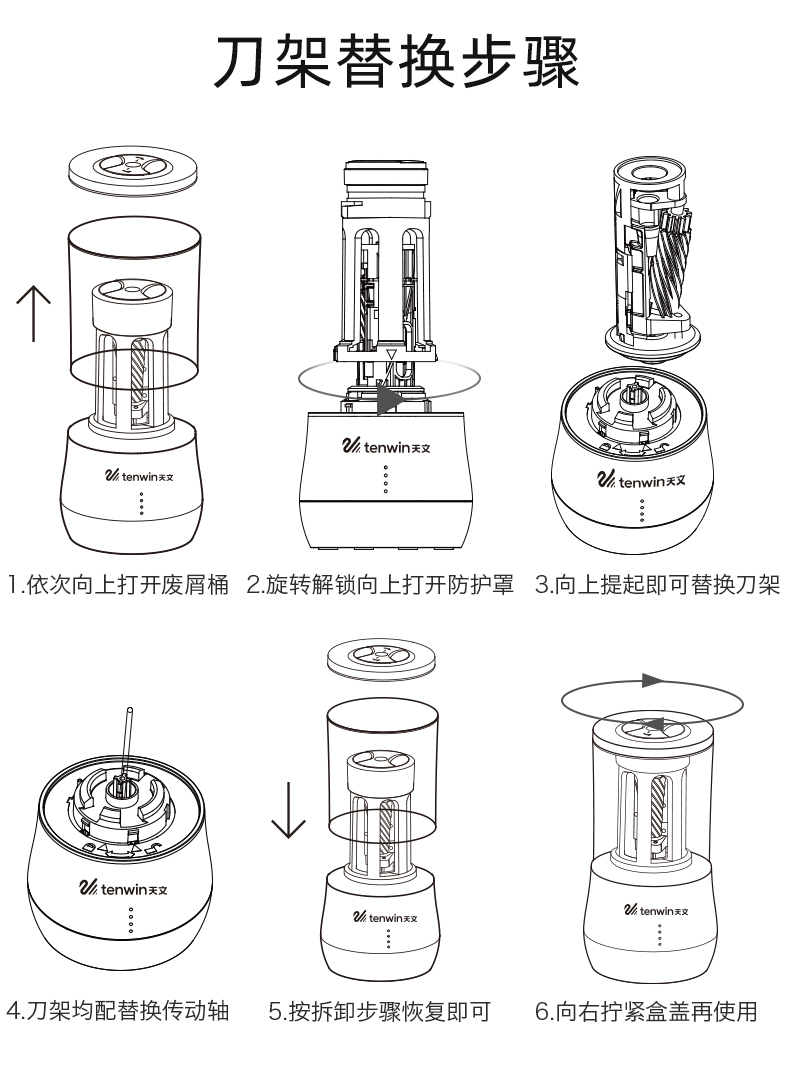 刀架替换步骤

tenwin天文

tenwin天文

tenwin天文

1.依次向上打开废屑桶 2.旋转解锁向上打开防护罩 3.向上提起即可替换刀架

tenwin天文

tenwin天文

tenwin天文

4.刀架均配替换传动轴 5.按拆卸步骤恢复即可 6.向右拧紧盒盖再使用