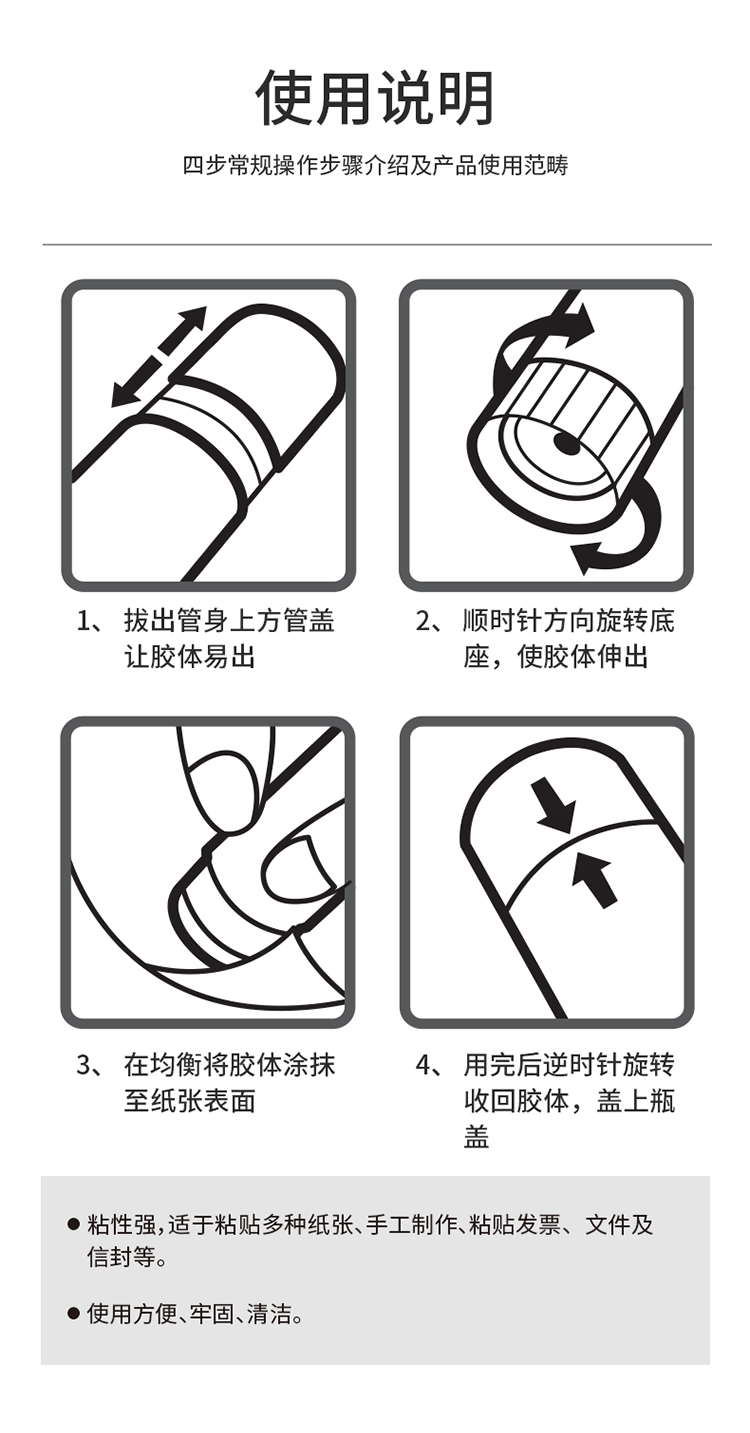 使用说明

四步常规操作步骤介绍及产品使用范畴

1、拔出管身上方管盖让胶体易出

2、顺时针方向旋转底座，使胶体伸出

3、在均衡将胶体涂抹至纸张表面

4、用完后逆时针旋转收回胶体，盖上瓶盖

● 粘性强，适于粘贴多种纸张、手工制作、粘贴发票、文件及信封等。

● 使用方便、牢固、清洁。