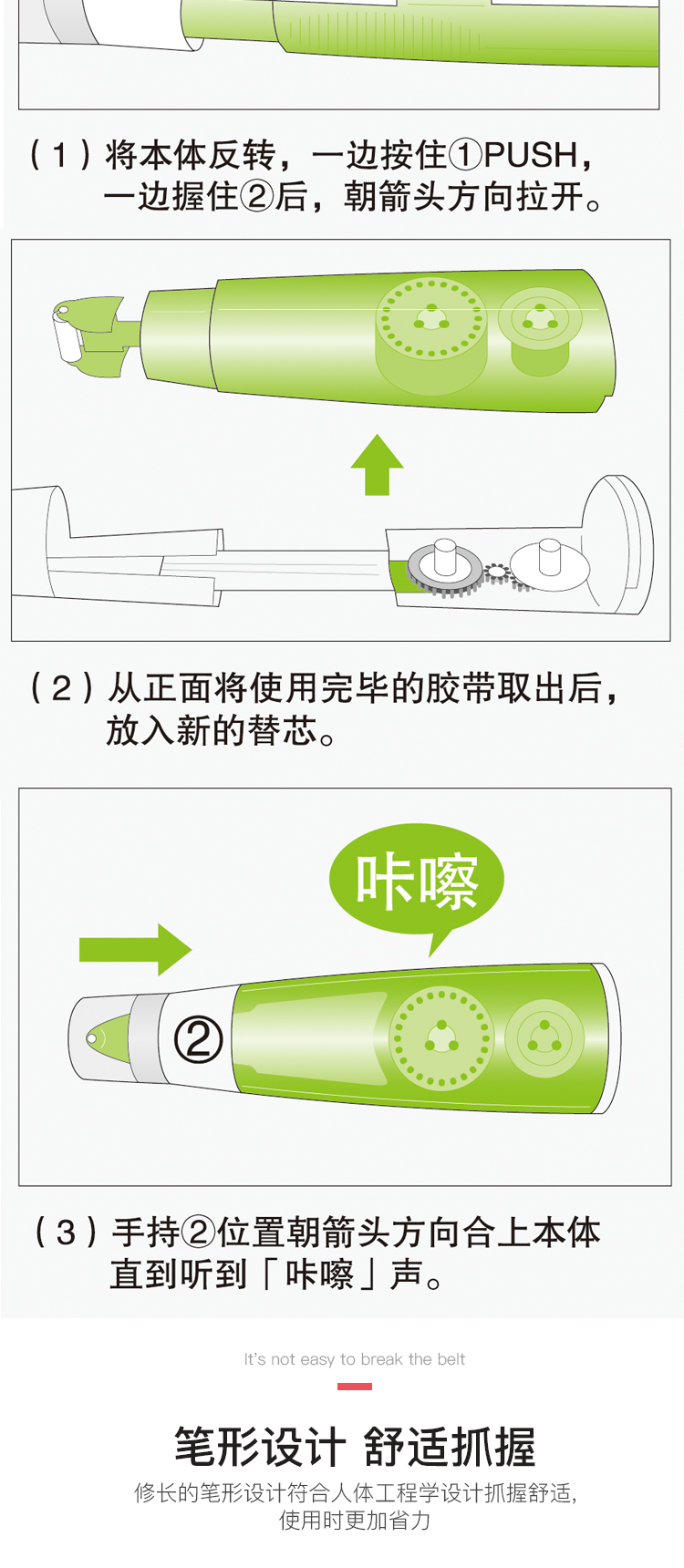 （1）将本体反转，一边按住①PUSH，一边握住②后，朝箭头方向拉开。

（2）从正面将使用完毕的胶带取出后，放入新的替芯。

咔嚓

②

（3）手持②位置朝箭头方向合上本体直到听到「咔嚓」声。

It's not easy to break the belt

笔形设计 舒适抓握

修长的笔形设计符合人体工程学设计抓握舒适，使用时更加省力