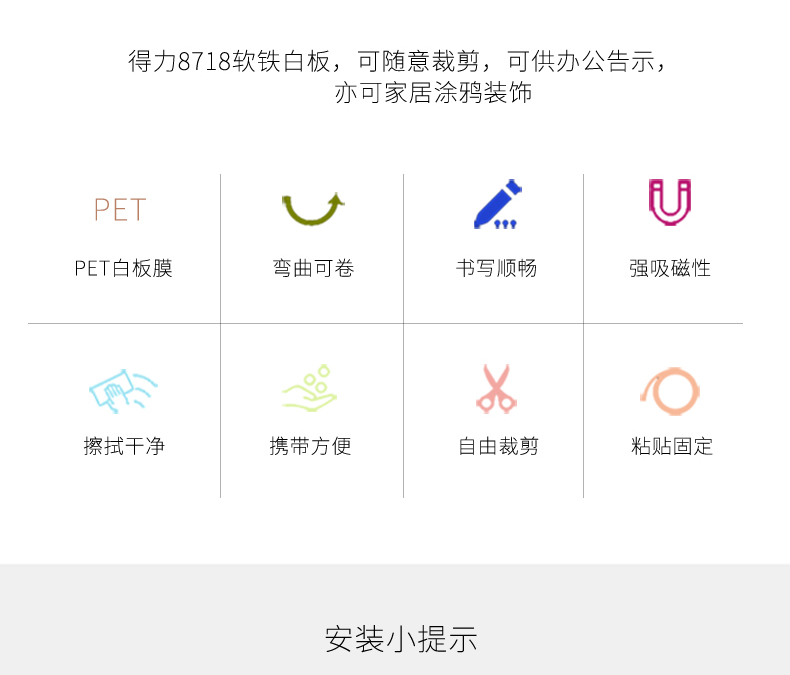 得力8718软铁白板，可随意裁剪，可供办公告示，亦可家居涂鸦装饰

PET

PET白板膜

弯曲可卷

书写顺畅

强吸磁性

擦拭干净

携带方便

自由裁剪

粘贴固定

安装小提示