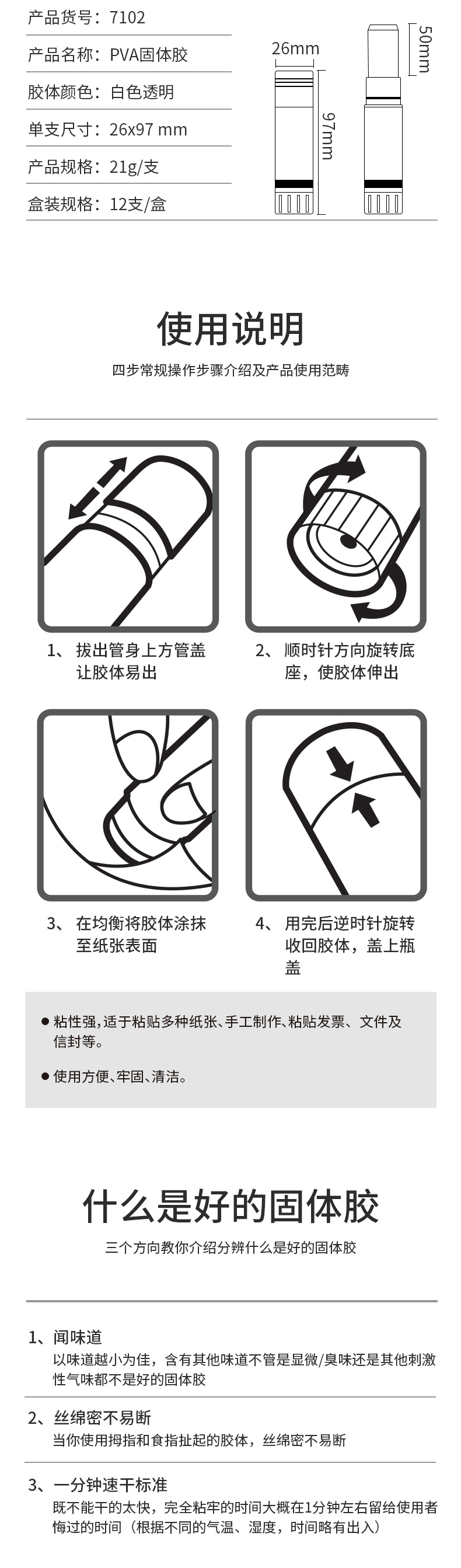 产品货号：7102

产品名称：PVA固体胶

胶体颜色：白色透明

单支尺寸：26x97 mm

产品规格：21g/支

盒装规格：12支/盒

26mm

97mm

50mm

使用说明

四步常规操作步骤介绍及产品使用范畴

1、拔出管身上方管盖让胶体易出

2、顺时针方向旋转底座，使胶体伸出

3、在均衡将胶体涂抹至纸张表面

4、用完后逆时针旋转收回胶体，盖上瓶盖

● 粘性强，适于粘贴多种纸张、手工制作、粘贴发票、文件及信封等。

● 使用方便、牢固、清洁。

什么是好的固体胶

三个方向教你介绍分辨什么是好的固体胶

1、闻味道
以味道越小为佳，含有其他味道不管是显微/臭味还是其他刺激性气味都不是好的固体胶

2、丝绵密不易断
当你使用拇指和食指扯起的胶体，丝绵密不易断

3、一分钟速干标准
既不能干的太快，完全粘牢的时间大概在1分钟左右留给使用者悔过的时间（根据不同的气温、湿度，时间略有出入）