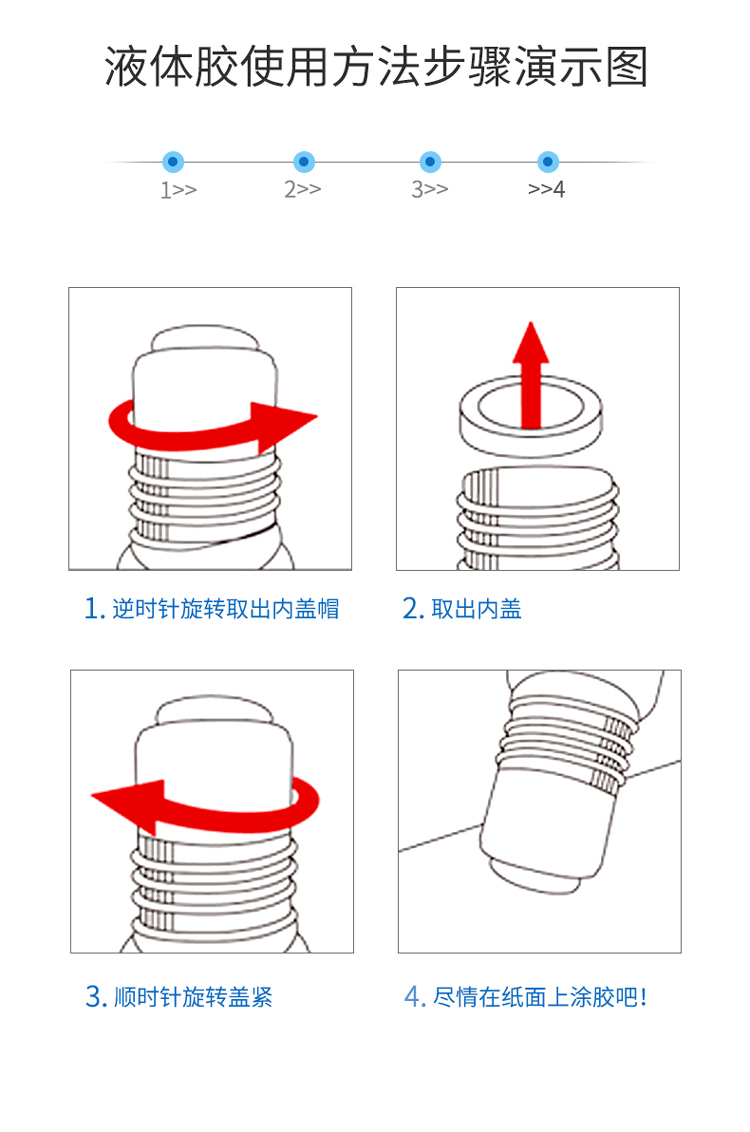 液体胶使用方法步骤演示图

1>> 2>> 3>> >>4

1. 逆时针旋转取出内盖帽

2. 取出内盖

3. 顺时针旋转盖紧

4. 尽情在纸面上涂胶吧!