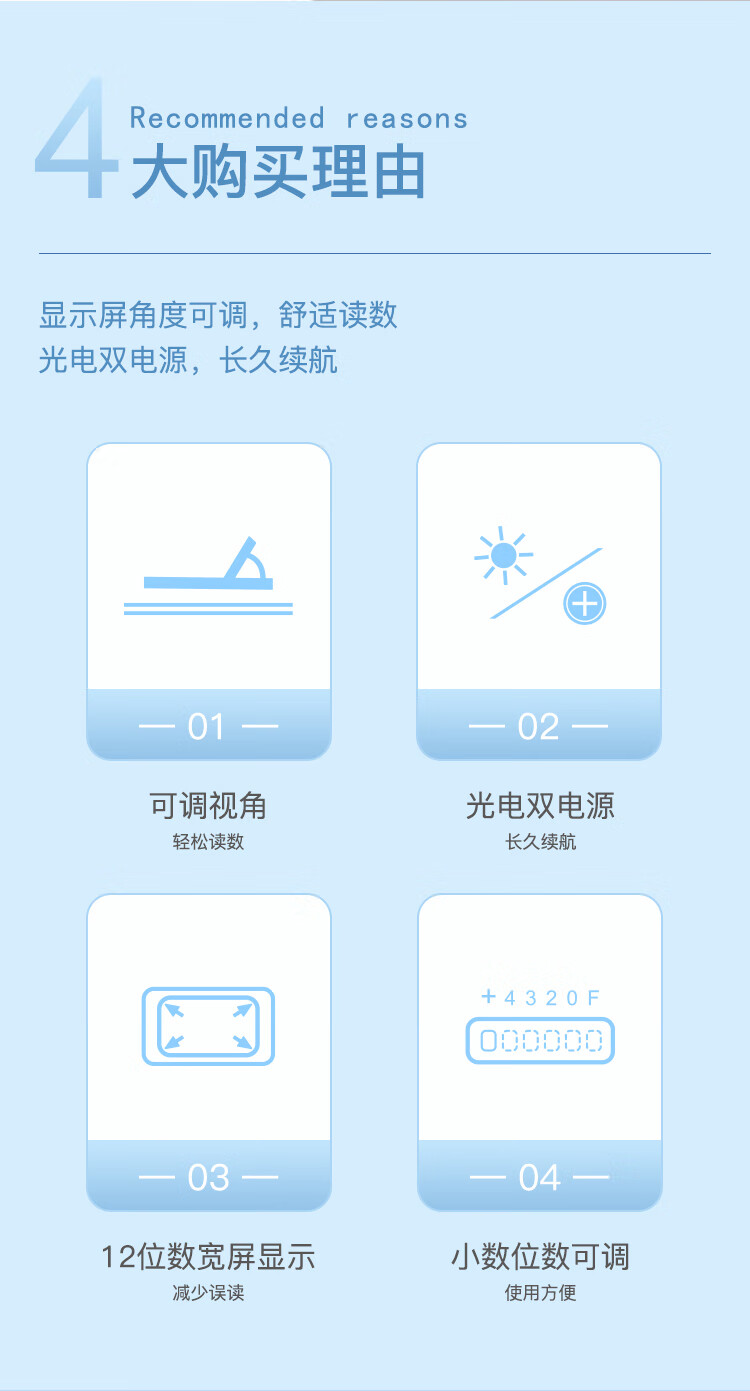 4 Recommended reasons
大购买理由

显示屏角度可调，舒适读数
光电双电源，长久续航

— 01 —

可调视角
轻松读数

— 02 —

光电双电源
长久续航

— 03 —

12位数宽屏显示
减少误读

+4320F
000000

— 04 —

小数位数可调
使用方便