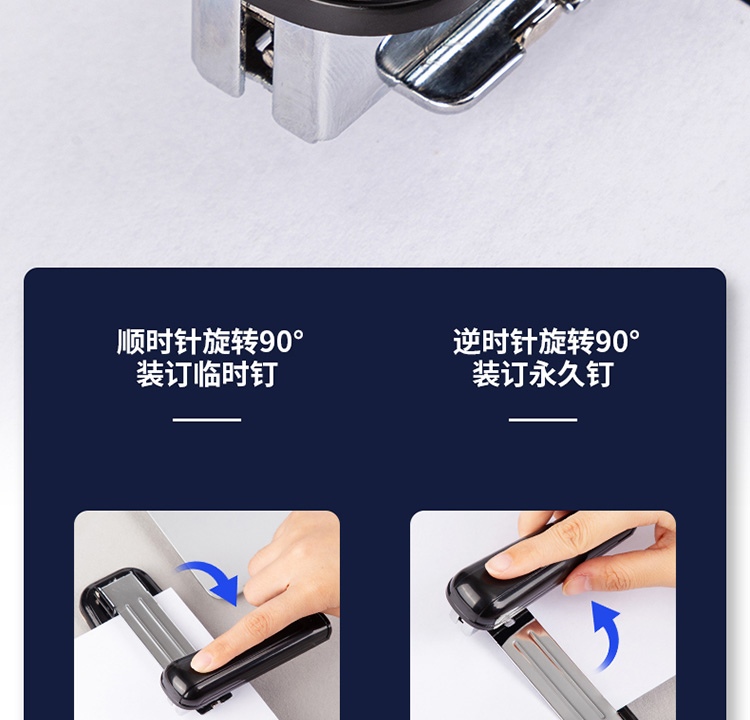 顺时针旋转90°
装订临时钉

逆时针旋转90°
装订永久钉