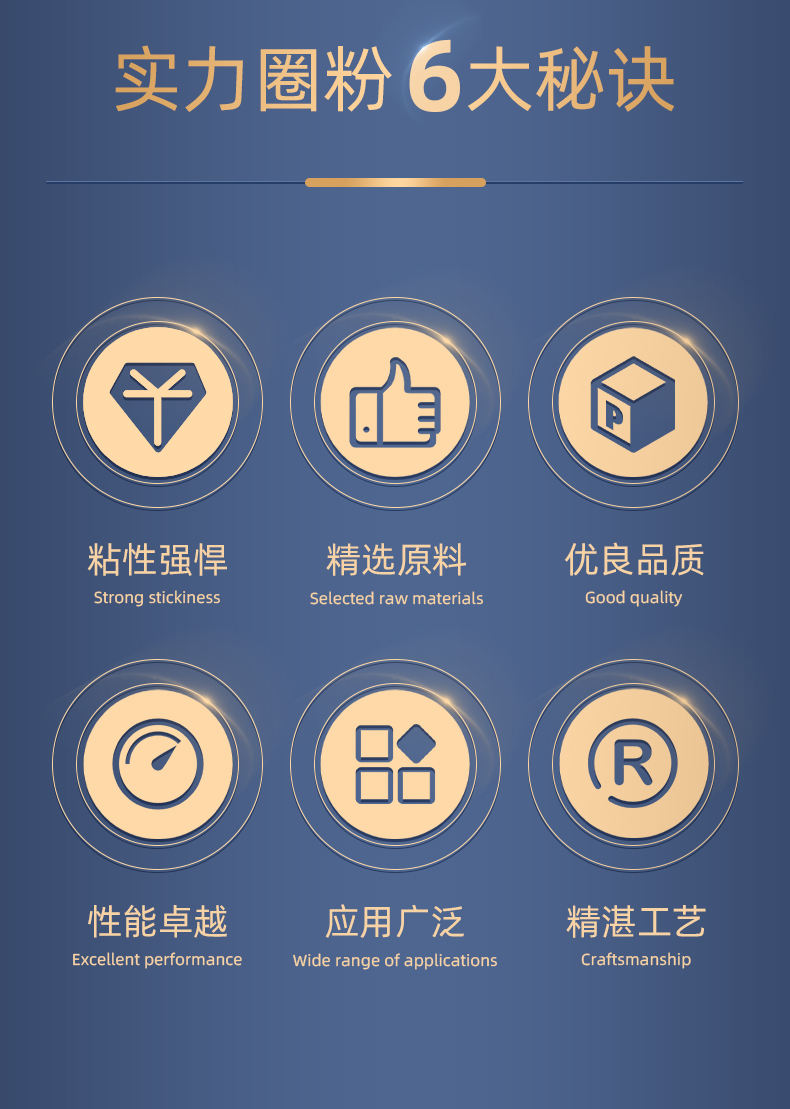 实力圈粉6大秘诀

粘性强悍
Strong stickiness

精选原料
Selected raw materials

优良品质
Good quality

性能卓越
Excellent performance

应用广泛
Wide range of applications

精湛工艺
Craftsmanship