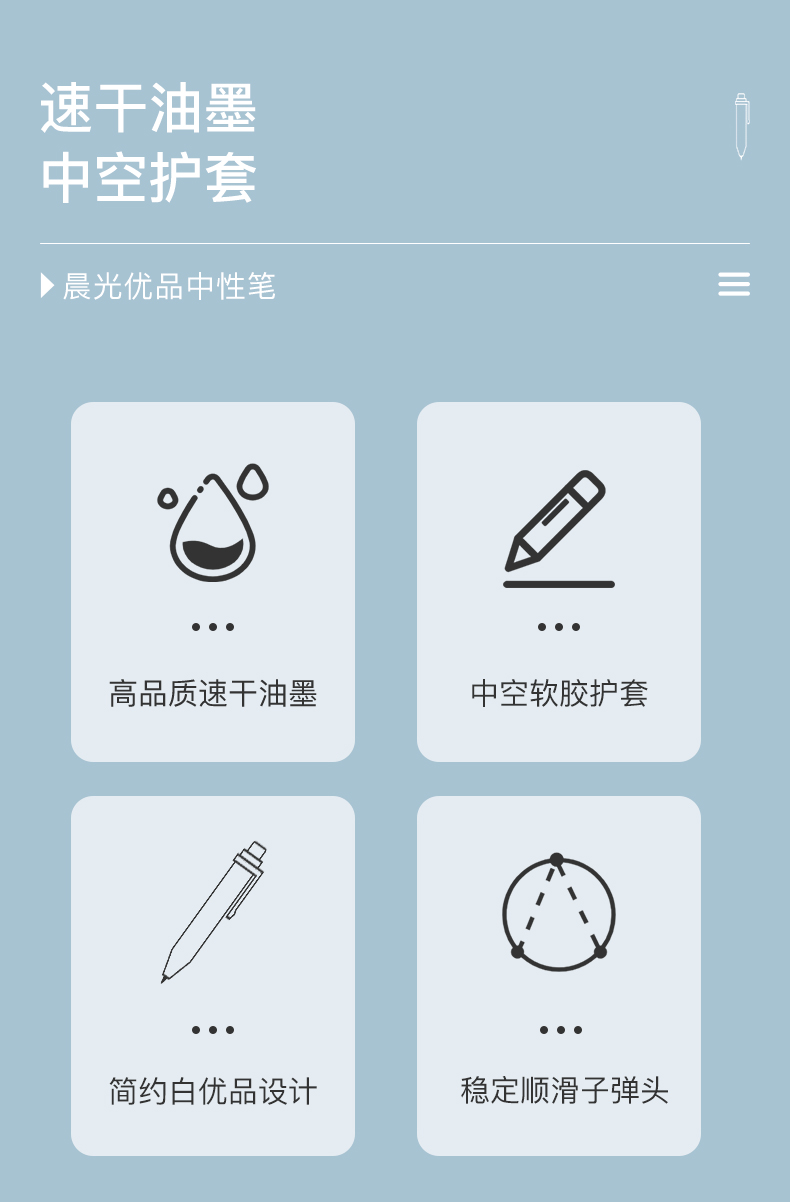 速干油墨
中空护套

晨光优品中性笔

高品质速干油墨

中空软胶护套

简约白优品设计

稳定顺滑子弹头