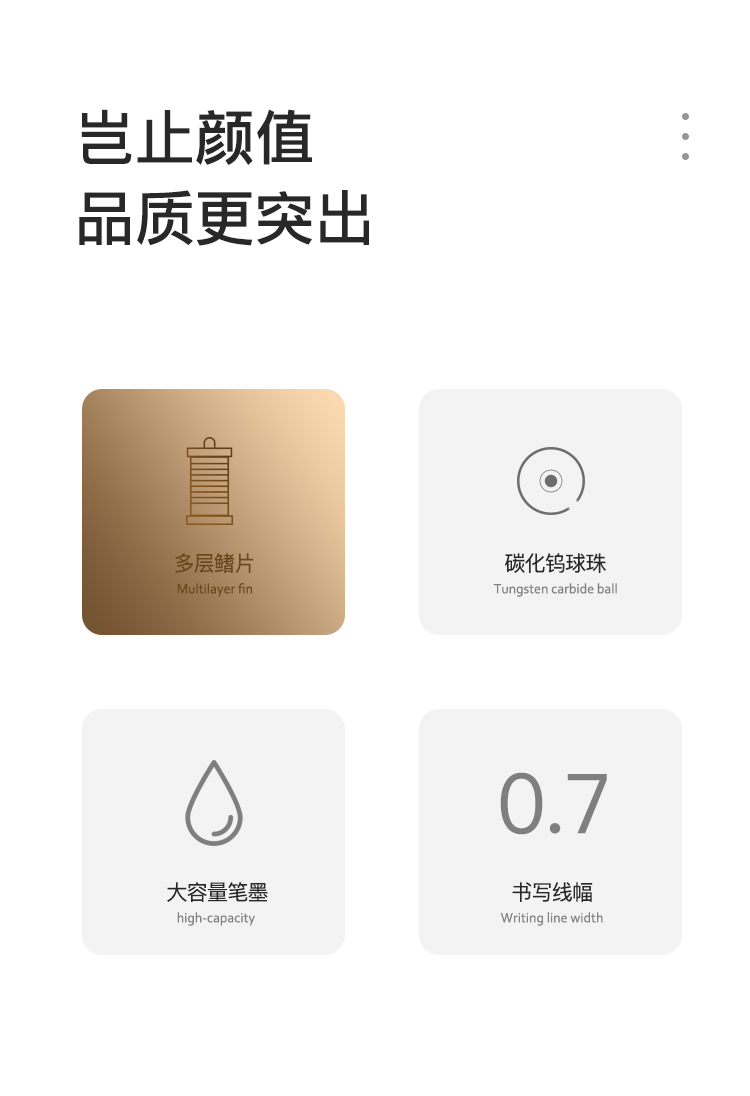 岂止颜值
品质更突出

多层鳍片
Multilayer fin

碳化钨球珠
Tungsten carbide ball

大容量笔墨
high-capacity

0.7

书写线幅
Writing line width