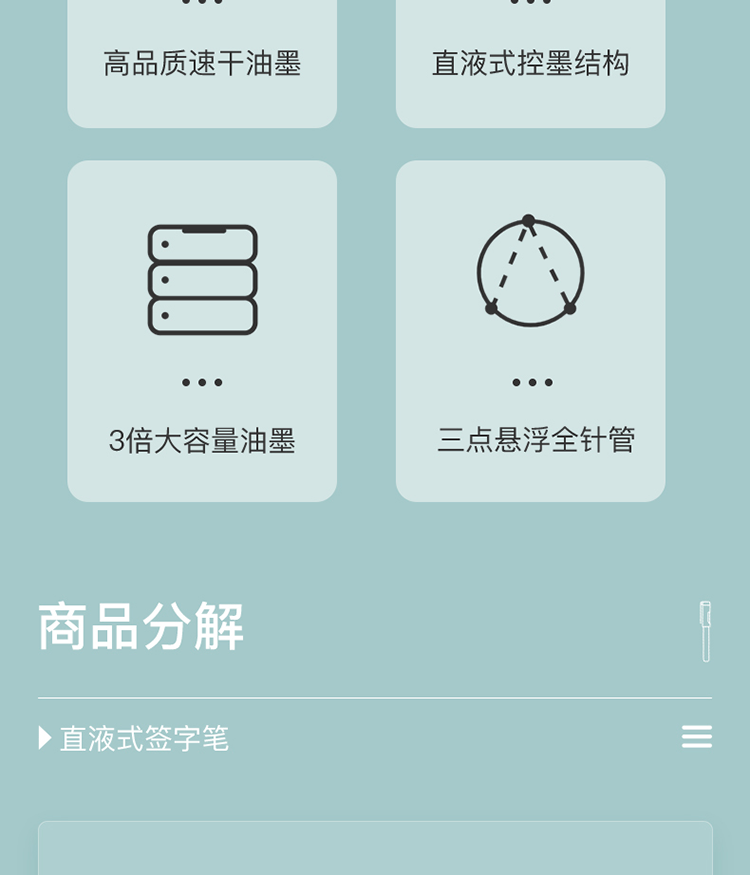 高品质速干油墨

直液式控墨结构

3倍大容量油墨

三点悬浮全针管

商品分解

直液式签字笔