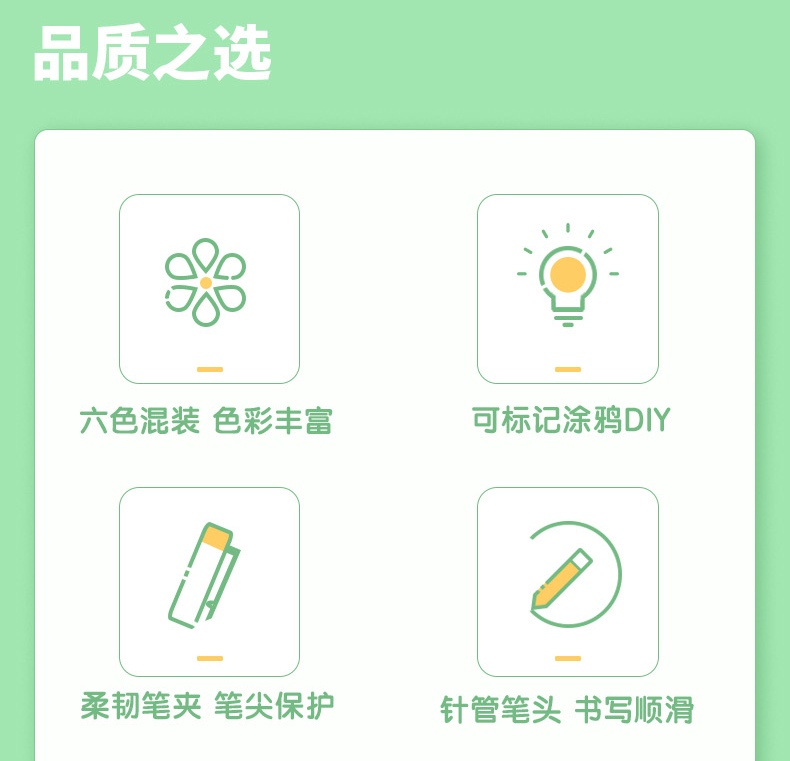 品质之选

六色混装 色彩丰富

可标记涂鸦DIY

柔韧笔夹 笔尖保护

针管笔头 书写顺滑