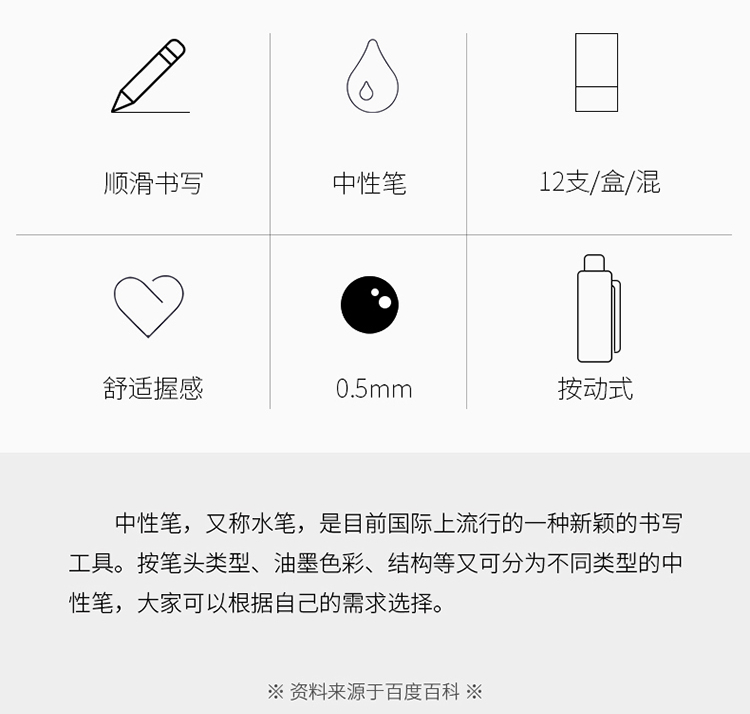 顺滑书写

中性笔

12支/盒/混

舒适握感

0.5mm

按动式

中性笔，又称水笔，是目前国际上流行的一种新颖的书写工具。按笔头类型、油墨色彩、结构等又可分为不同类型的中性笔，大家可以根据自己的需求选择。

※ 资料来源于百度百科 ※