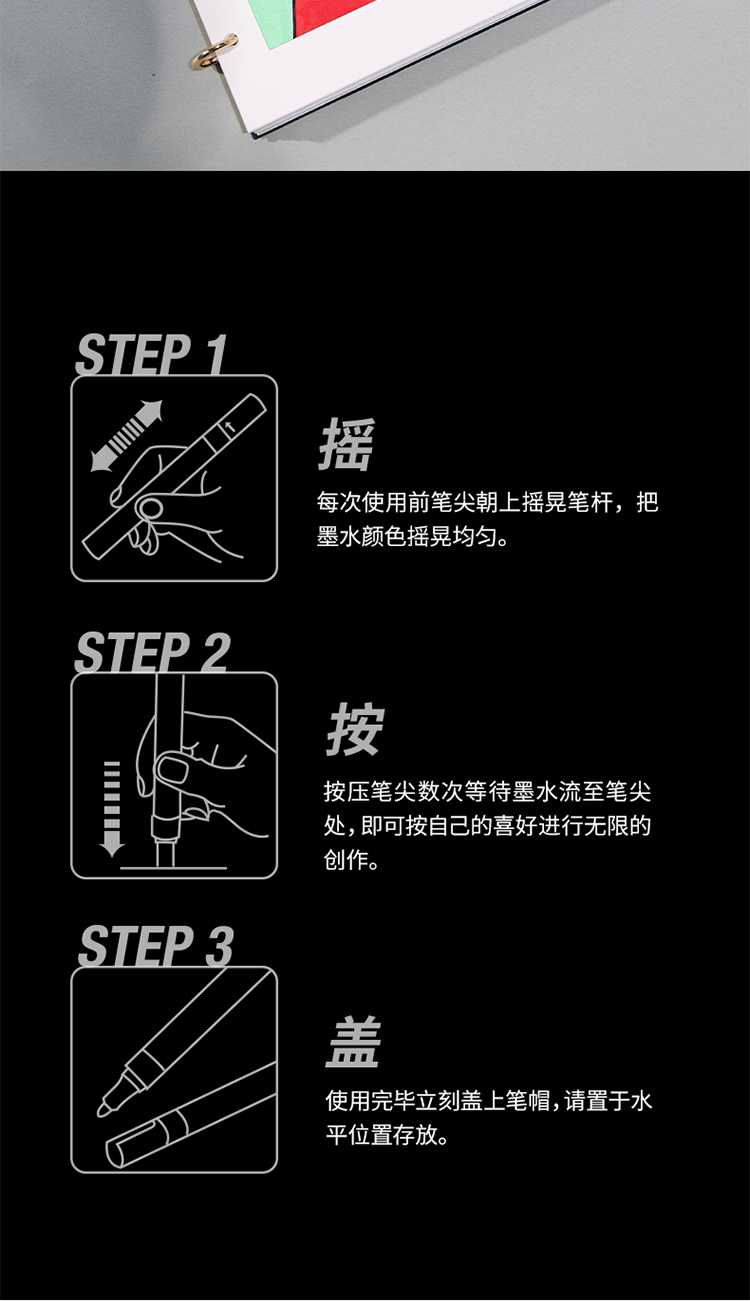 STEP 1

摇

每次使用前笔尖朝上摇晃笔杆，把墨水颜色摇晃均匀。

STEP 2

按

按压笔尖数次等待墨水流至笔尖处，即可按自己的喜好进行无限的创作。

STEP 3

盖

使用完毕立刻盖上笔帽，请置于水平位置存放。