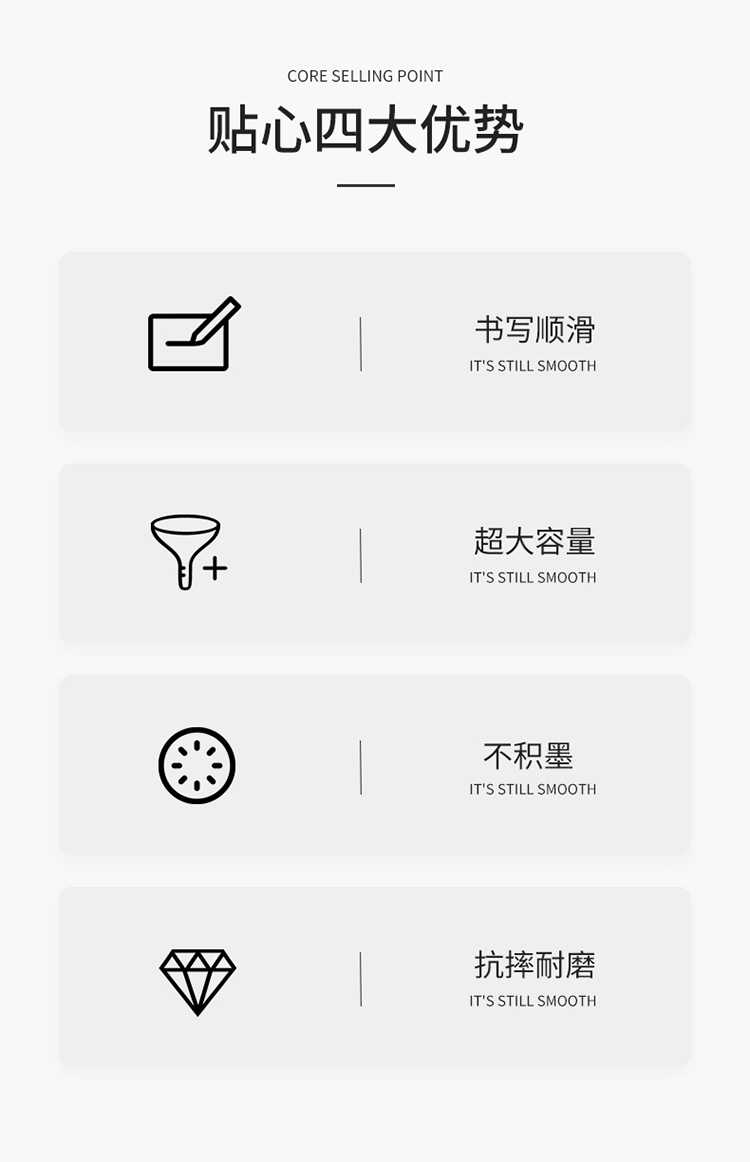 CORE SELLING POINT

贴心四大优势

书写顺滑
IT'S STILL SMOOTH

超大容量
IT'S STILL SMOOTH

不积墨
IT'S STILL SMOOTH

抗摔耐磨
IT'S STILL SMOOTH