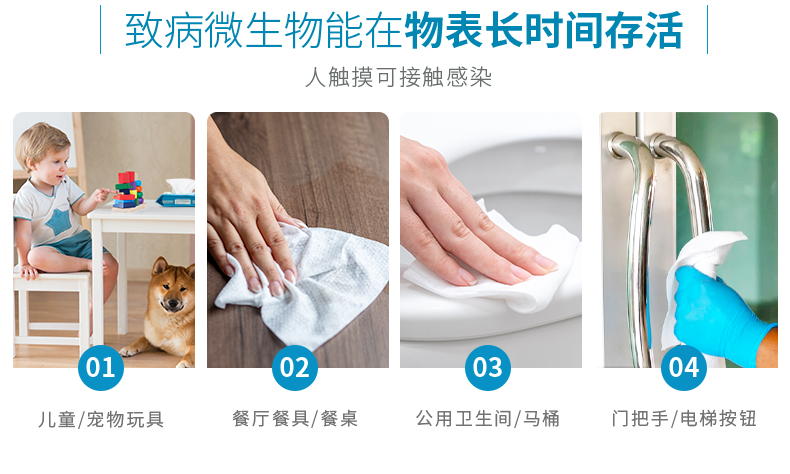 致病微生物能在物表长时间存活

人触摸可接触感染

01
儿童/宠物玩具

02
餐厅餐具/餐桌

03
公用卫生间/马桶

04
门把手/电梯按钮