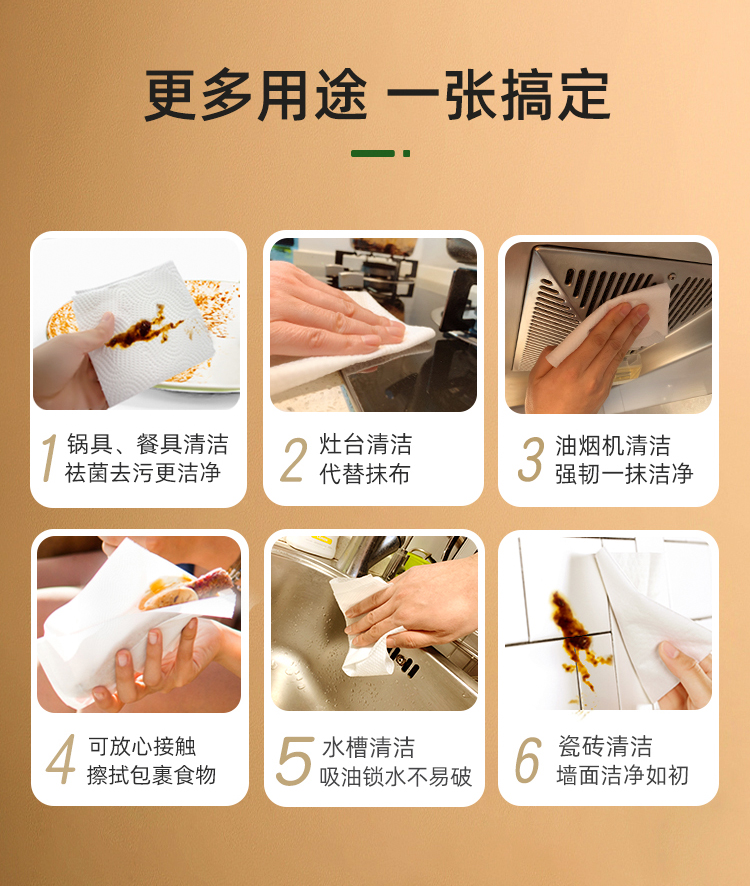 更多用途 一张搞定

1 锅具、餐具清洁
祛菌去污更洁净

2 灶台清洁
代替抹布

3 油烟机清洁
强韧一抹洁净

4 可放心接触
擦拭包裹食物

5 水槽清洁
吸油锁水不易破

6 瓷砖清洁
墙面洁净如初