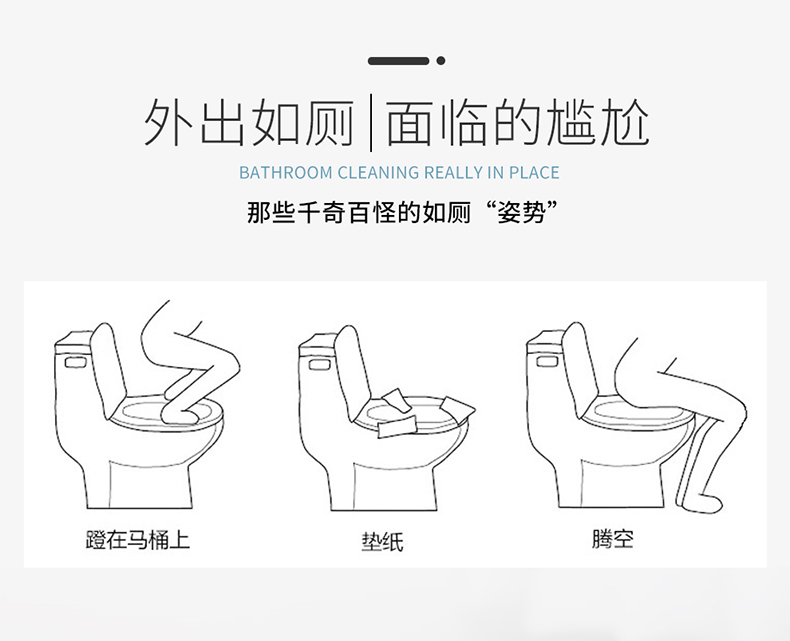 外出如厕|面临的尴尬

BATHROOM CLEANING REALLY IN PLACE

那些千奇百怪的如厕“姿势”

蹬在马桶上

垫纸

腾空