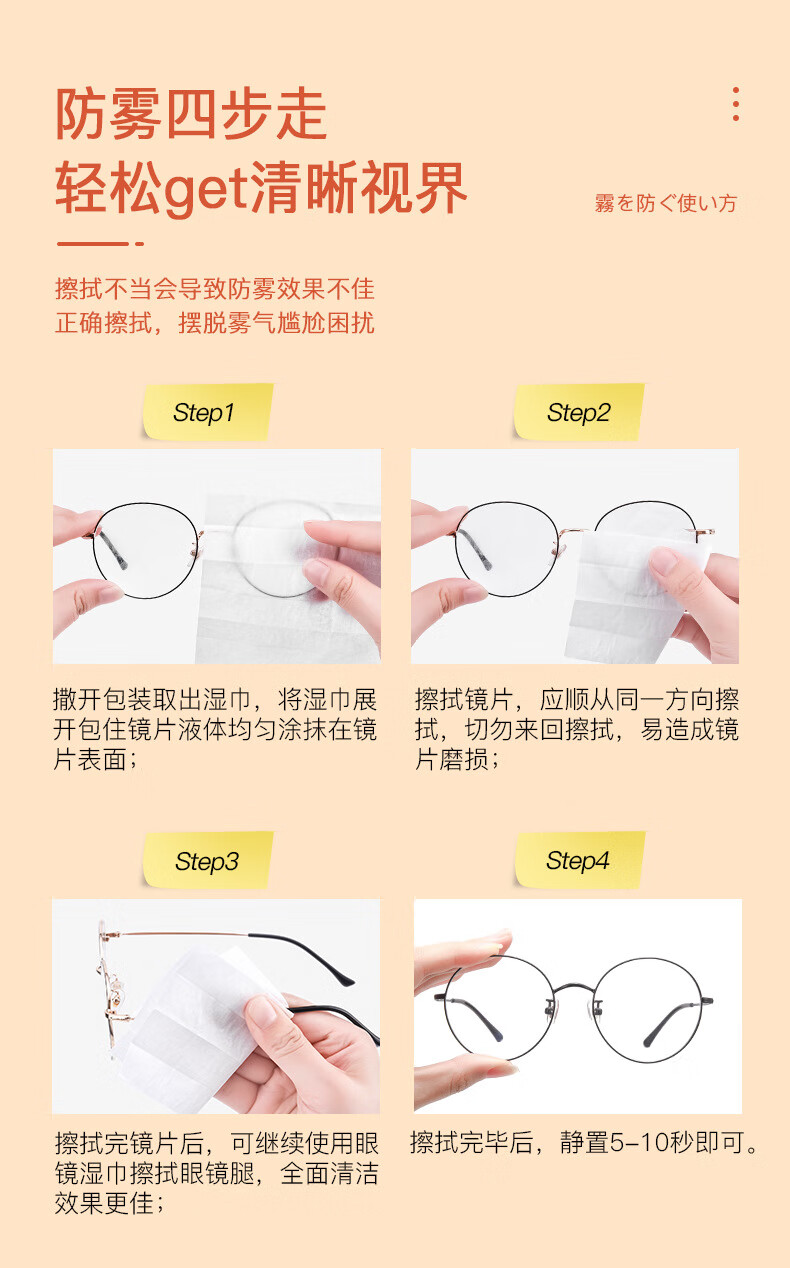 防雾四步走
轻松get清晰视界

霧を防ぐ使い方

擦拭不当会导致防雾效果不佳
正确擦拭，摆脱雾气尴尬困扰

Step1

撕开包装取出湿巾，将湿巾展开包住镜片液体均匀涂抹在镜片表面；

Step2

擦拭镜片，应顺从同一方向擦拭，切勿来回擦拭，易造成镜片磨损；

Step3

擦拭完镜片后，可继续使用眼镜湿巾擦拭眼镜腿，全面清洁效果更佳；

Step4

擦拭完毕后，静置5-10秒即可。