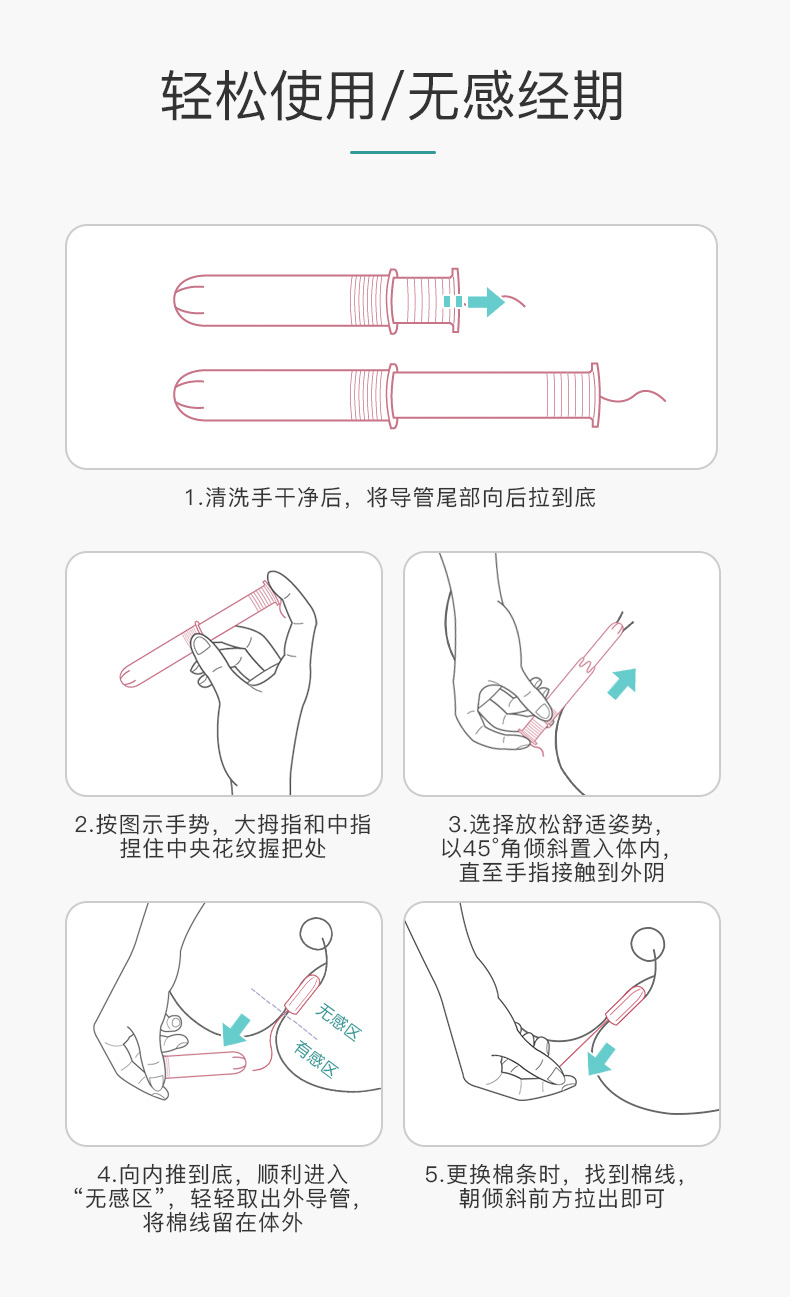 轻松使用/无感经期

1.清洗手干净后，将导管尾部向后拉到底

2.按图示手势，大拇指和中指捏住中央花纹握把处

3.选择放松舒适姿势，以45°角倾斜置入体内，直至手指接触到外阴

无感区
有感区

4.向内推到底，顺利进入“无感区”，轻轻取出外导管，将棉线留在体外

5.更换棉条时，找到棉线，朝倾斜前方拉出即可